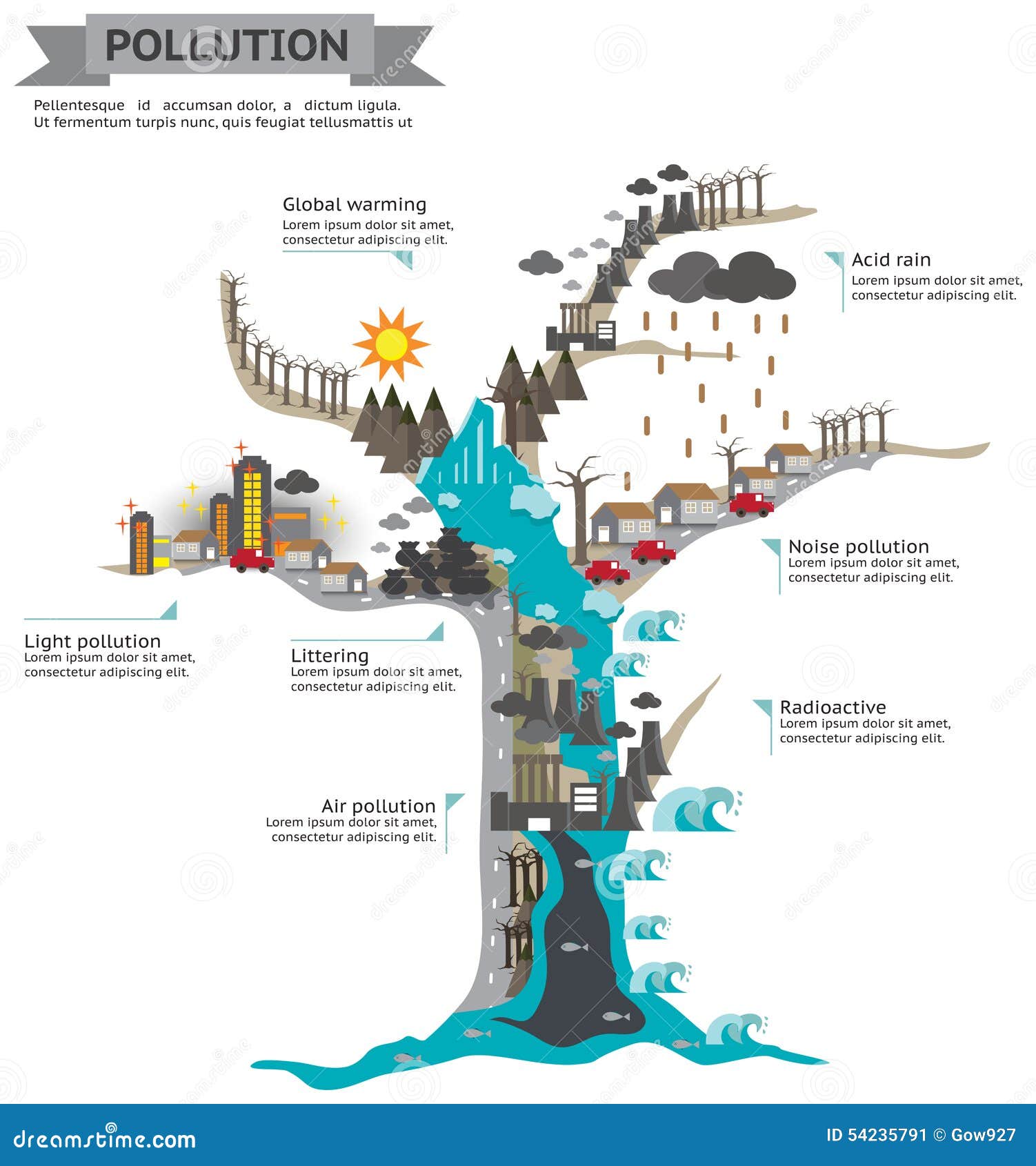 POLLUTION

Pellentesque id accumsan dolor, a dictum ligula. Ut fermentum turpis nunc, quis feugiat tellusmattis ut

Global warming
Lorem ipsum dolor sit amet, consectetur adipiscing elit.

Acid rain
Lorem ipsum dolor sit amet, consectetur adipiscing elit.

Noise pollution
Lorem ipsum dolor sit amet, consectetur adipiscing elit.

Light pollution
Lorem ipsum dolor sit amet, consectetur adipiscing elit.

Littering
Lorem ipsum dolor sit amet, consectetur adipiscing elit.

Radioactive
Lorem ipsum dolor sit amet, consectetur adipiscing elit.

Air pollution
Lorem ipsum dolor sit amet, consectetur adipiscing elit.

dreamstime.com

ID 54235791 © Gow927