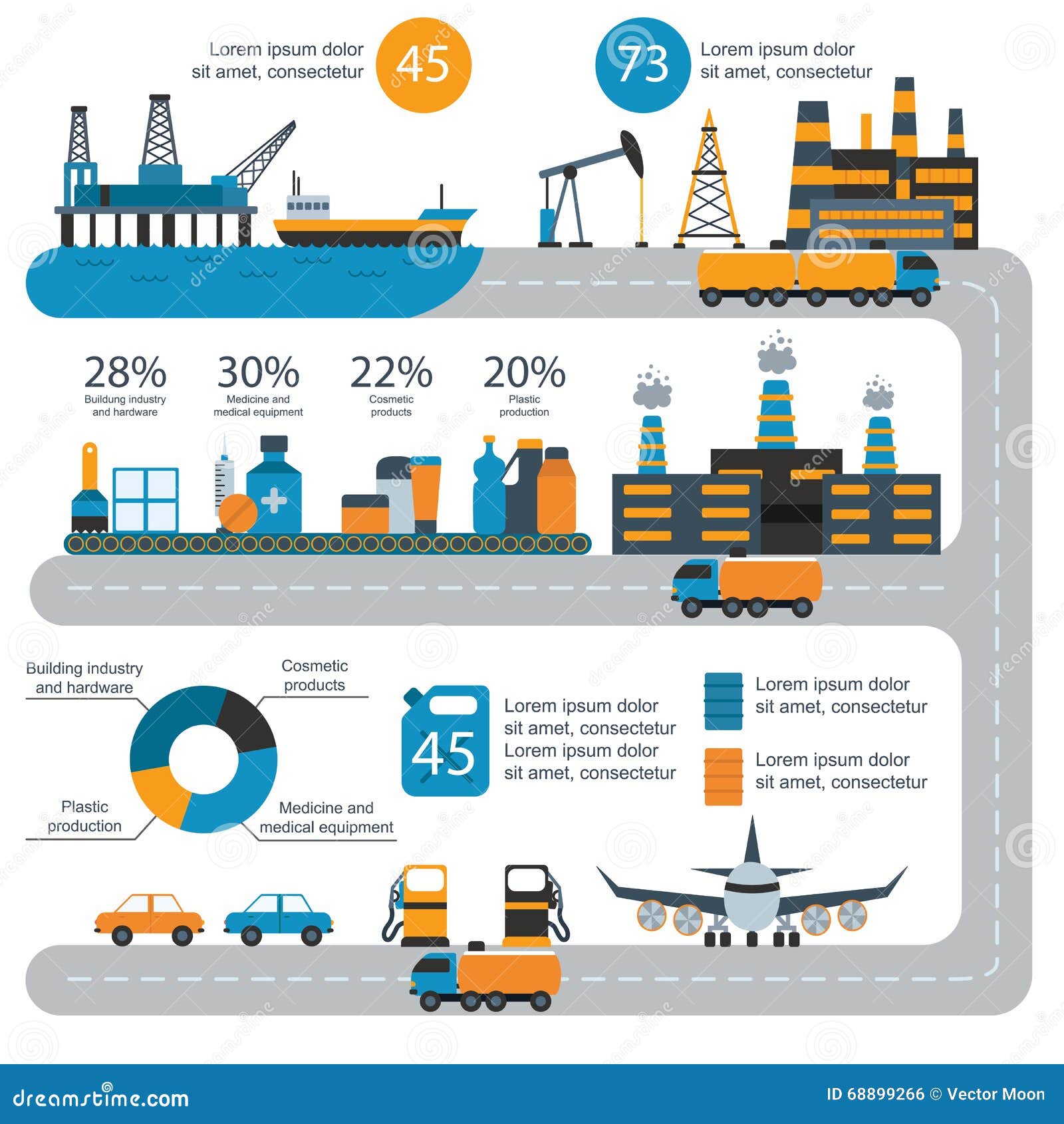 Lorem ipsum dolor sit amet, consectetur

45

73

Lorem ipsum dolor sit amet, consectetur

28%
Buildung industry and hardware

30%
Medicine and medical equipment

22%
Cosmetic products

20%
Plastic production

Building industry and hardware

Cosmetic products

Plastic production

Medicine and medical equipment

45

Lorem ipsum dolor sit amet, consectetur
Lorem ipsum dolor sit amet, consectetur

Lorem ipsum dolor sit amet, consectetur

Lorem ipsum dolor sit amet, consectetur

dreamstime.com

ID 68899266 © Vector Moon