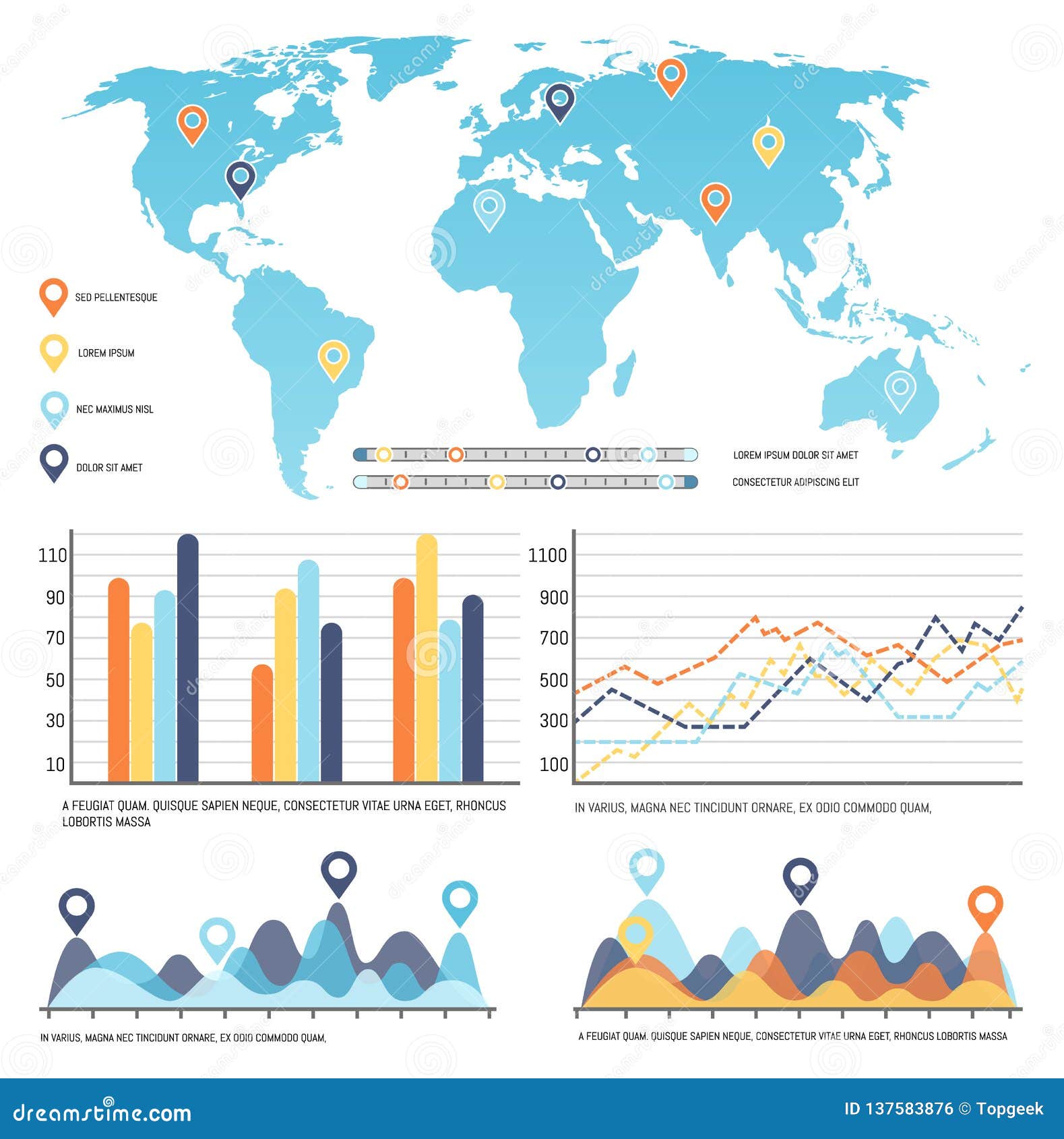 SED PELLENTESQUE

LOREM IPSUM

NEC MAXIMUS NISL

DOLOR SIT AMET

LOREM IPSUM DOLOR SIT AMET

CONSECTETUR ADIPISCING ELIT

110
90
70
50
30
10

A FEUGIAT QUAM. QUISQUE SAPIEN NEQUE, CONSECTETUR VITAE URNA EGET, RHONCUS LOBORTIS MASSA

1100
900
700
500
300
100

IN VARIUS, MAGNA NEC TINCIDUNT ORNARE, EX ODIO COMMODO QUAM,

IN VARIUS, MAGNA NEC TINCIDUNT ORNARE, EX ODIO COMMODO QUAM,

A FEUGIAT QUAM. QUISQUE SAPIEN NEQUE, CONSECTETUR VITAE URNA EGET, RHONCUS LOBORTIS MASSA

dreamstime.com

ID 137583876 © Topgeek