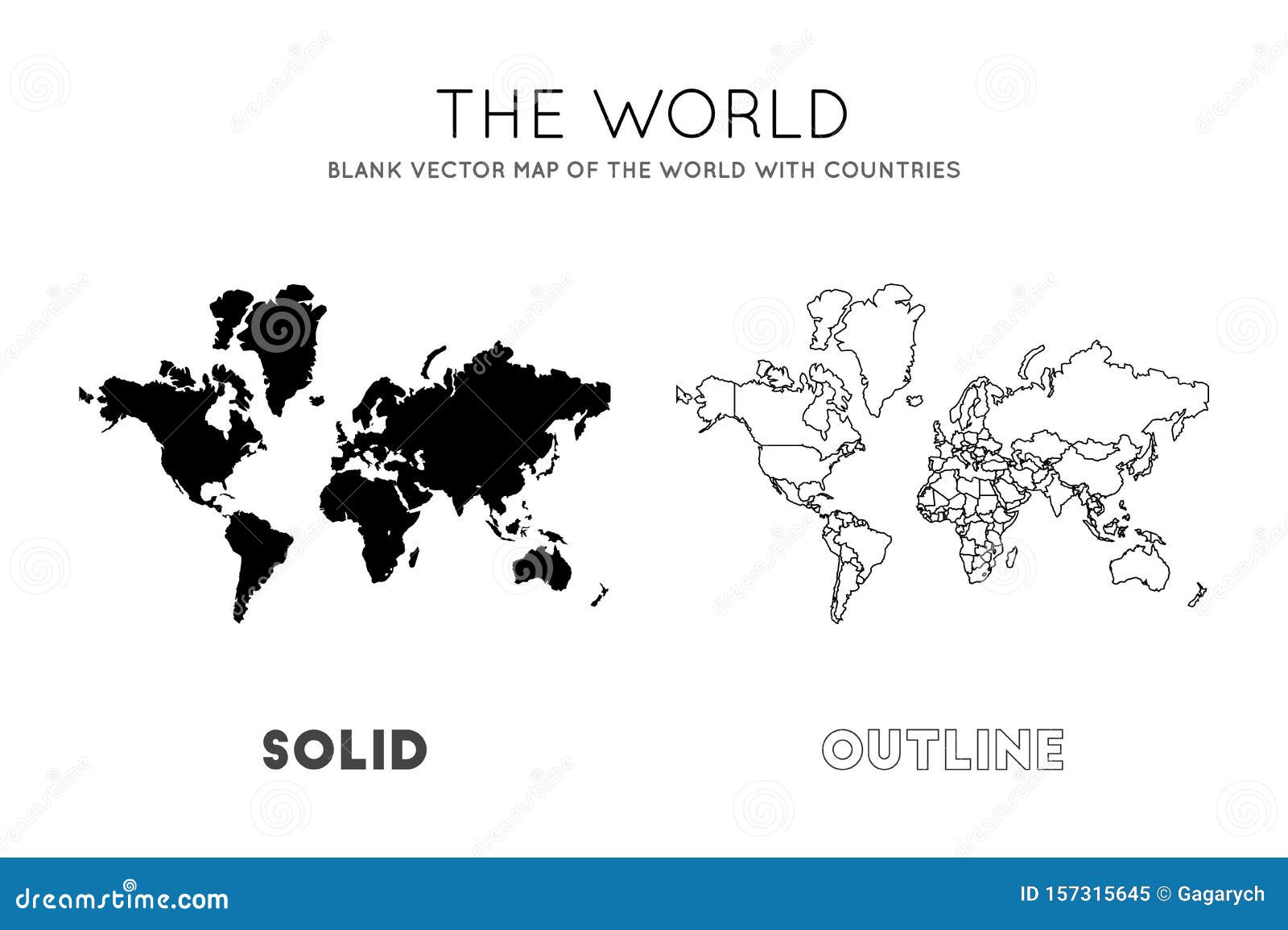 THE WORLD

BLANK VECTOR MAP OF THE WORLD WITH COUNTRIES

SOLID

OUTLINE

dreamstime.com

ID 157315645 © Gagarych