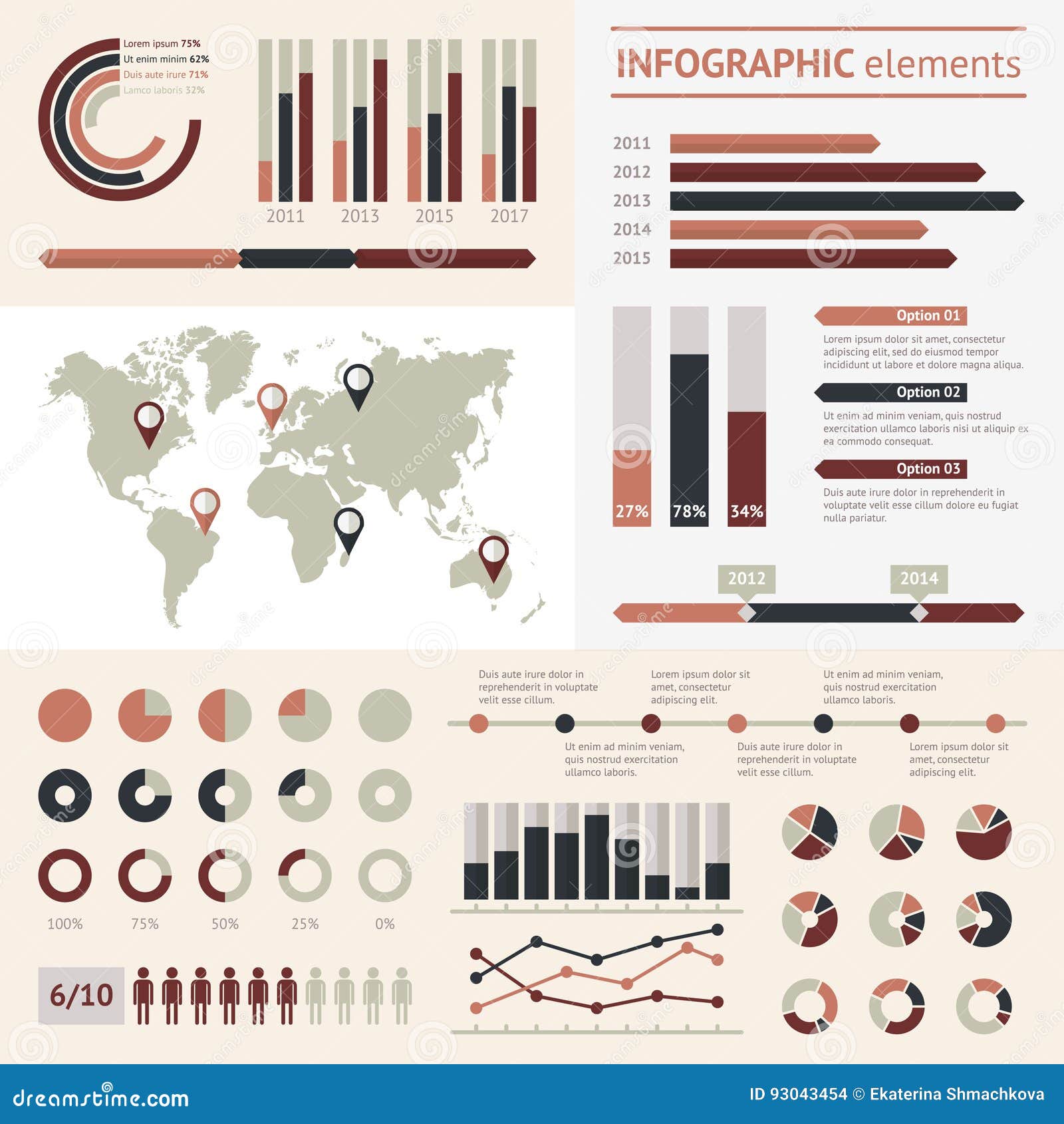 Lorem ipsum 75%
Ut enim minim 62%
Duis aute irure 71%
Lamco laboris 32%

2011 2013 2015 2017

INFOGRAPHIC elements

2011
2012
2013
2014
2015

27% 78% 34%

Option 01
Lorem ipsum dolor sit amet, consectetur adipiscing elit, sed do eiusmod tempor incididunt ut labore et dolore magna aliqua.

Option 02
Ut enim ad minim veniam, quis nostrud exercitation ullamco laboris nisi ut aliquip ex ea commodo consequat.

Option 03
Duis aute irure dolor in reprehenderit in voluptate velit esse cillum dolore eu fugiat nulla pariatur.

2012 2014

Duis aute irure dolor in reprehenderit in voluptate velit esse cillum.

Lorem ipsum dolor sit amet, consectetur adipiscing elit.

Ut enim ad minim veniam, quis nostrud exercitation ullamco laboris.

Ut enim ad minim veniam, quis nostrud exercitation ullamco laboris.

Duis aute irure dolor in reprehenderit in voluptate velit esse cillum.

Lorem ipsum dolor sit amet, consectetur adipiscing elit.

100% 75% 50% 25% 0%

6/10

dreamstime.com
ID 93043454 © Ekaterina Shmachkova