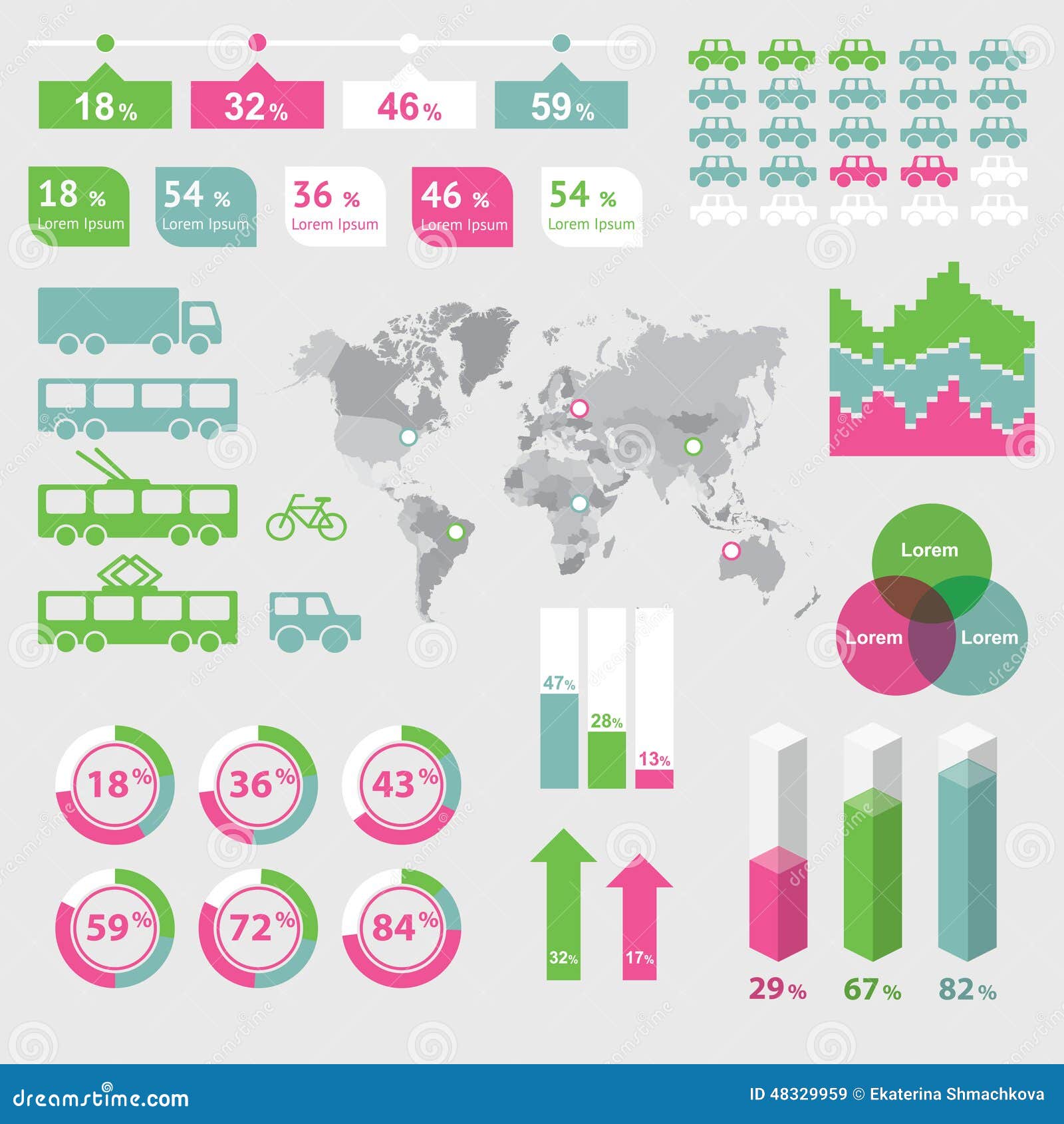 18%
32%
46%
59%

18 %
Lorem Ipsum

54 %
Lorem Ipsum

36 %
Lorem Ipsum

46 %
Lorem Ipsum

54 %
Lorem Ipsum

Lorem
Lorem
Lorem

47%
28%
13%

18%
36%
43%
59%
72%
84%

32%
17%

29%
67%
82%

dreamstime.com
ID 48329959 © Ekaterina Shmachkova