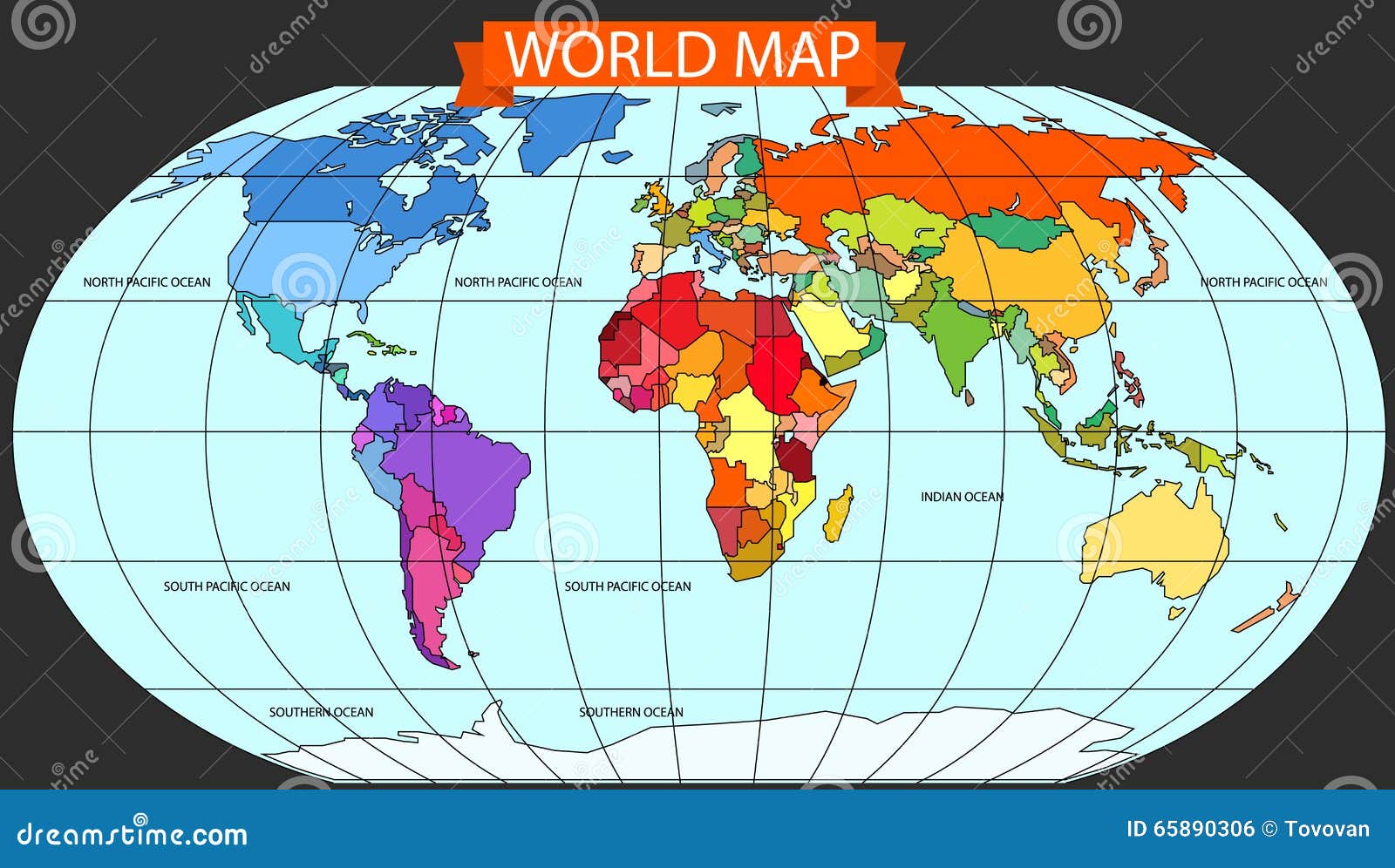 WORLD MAP

NORTH PACIFIC OCEAN

NORTH PACIFIC OCEAN

NORTH PACIFIC OCEAN

INDIAN OCEAN

SOUTH PACIFIC OCEAN

SOUTH PACIFIC OCEAN

SOUTHERN OCEAN

SOUTHERN OCEAN

dreamstime.com

ID 65890306 © Tovovan