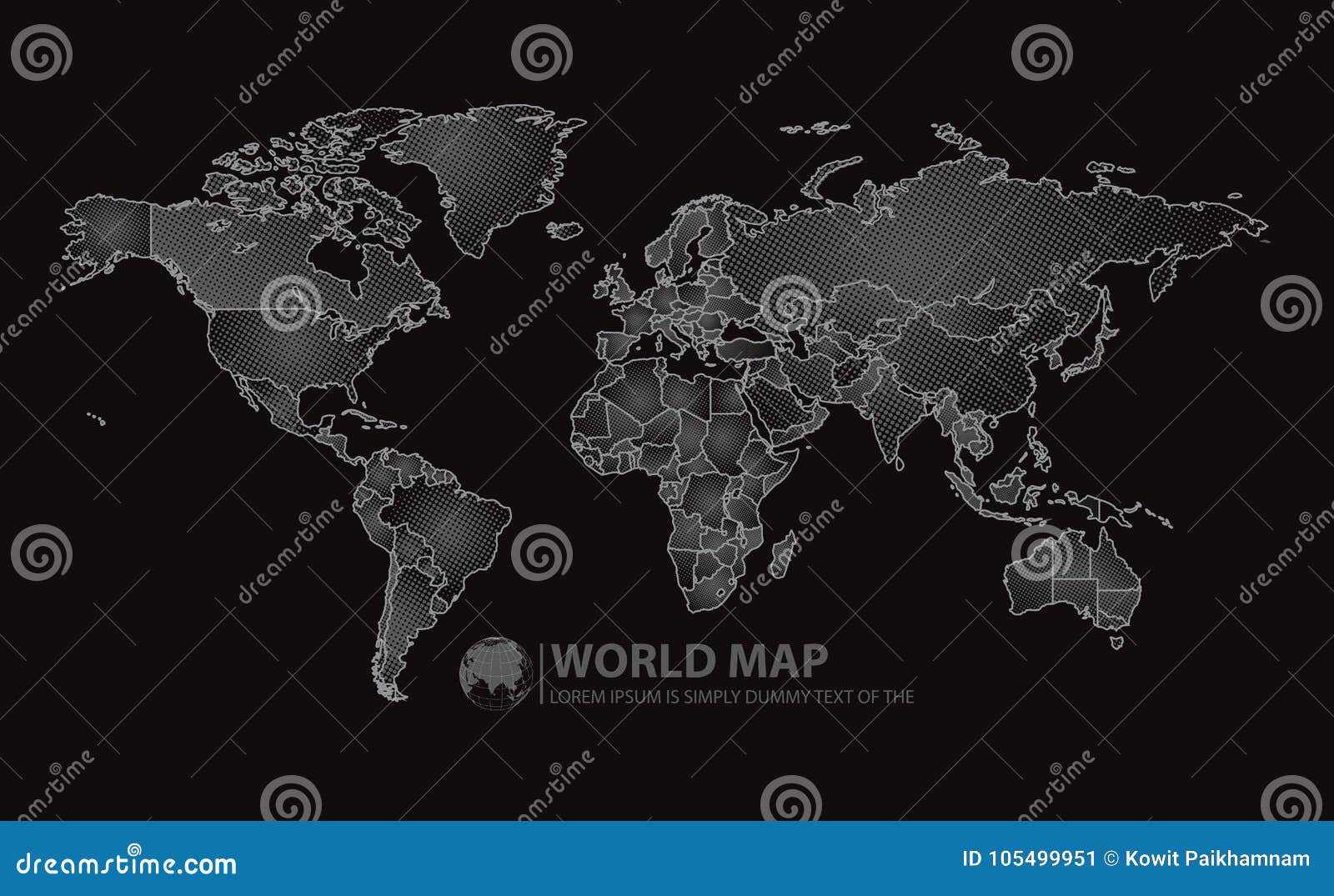 dreamstime

WORLD MAP
LOREM IPSUM IS SIMPLY DUMMY TEXT OF THE

dreamstime.com
ID 105499951 © Kowit Paikhamnam