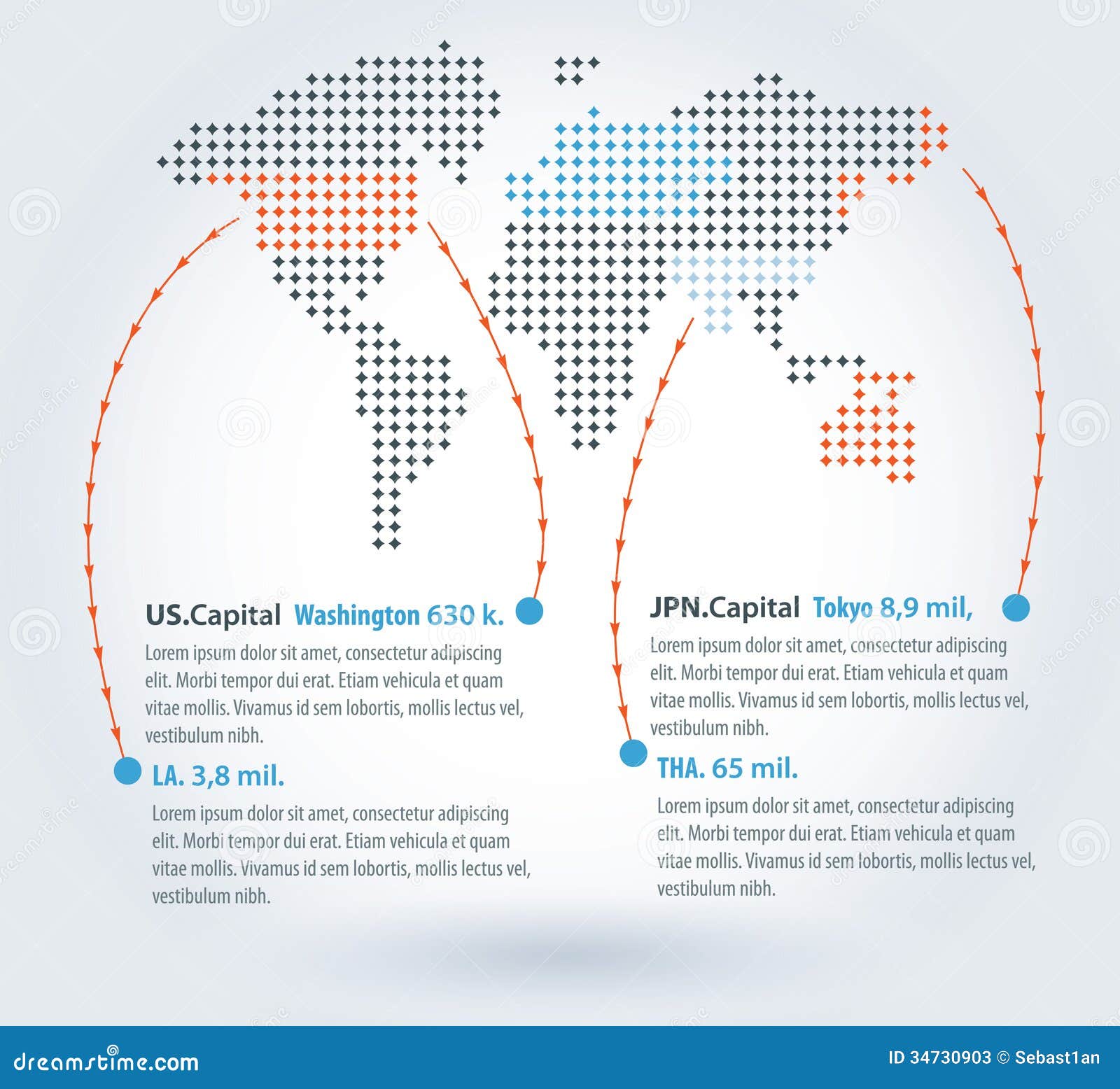 US.Capital Washington 630 k.

Lorem ipsum dolor sit amet, consectetur adipiscing elit. Morbi tempor dui erat. Etiam vehicula et quam vitae mollis. Vivamus id sem lobortis, mollis lectus vel, vestibulum nibh.

LA. 3,8 mil.

Lorem ipsum dolor sit amet, consectetur adipiscing elit. Morbi tempor dui erat. Etiam vehicula et quam vitae mollis. Vivamus id sem lobortis, mollis lectus vel, vestibulum nibh.

JPN.Capital Tokyo 8,9 mil,

Lorem ipsum dolor sit amet, consectetur adipiscing elit. Morbi tempor dui erat. Etiam vehicula et quam vitae mollis. Vivamus id sem lobortis, mollis lectus vel, vestibulum nibh.

THA. 65 mil.

Lorem ipsum dolor sit amet, consectetur adipiscing elit. Morbi tempor dui erat. Etiam vehicula et quam vitae mollis. Vivamus id sem lobortis, mollis lectus vel, vestibulum nibh.

dreamstime.com

ID 34730903 © Sebast1an