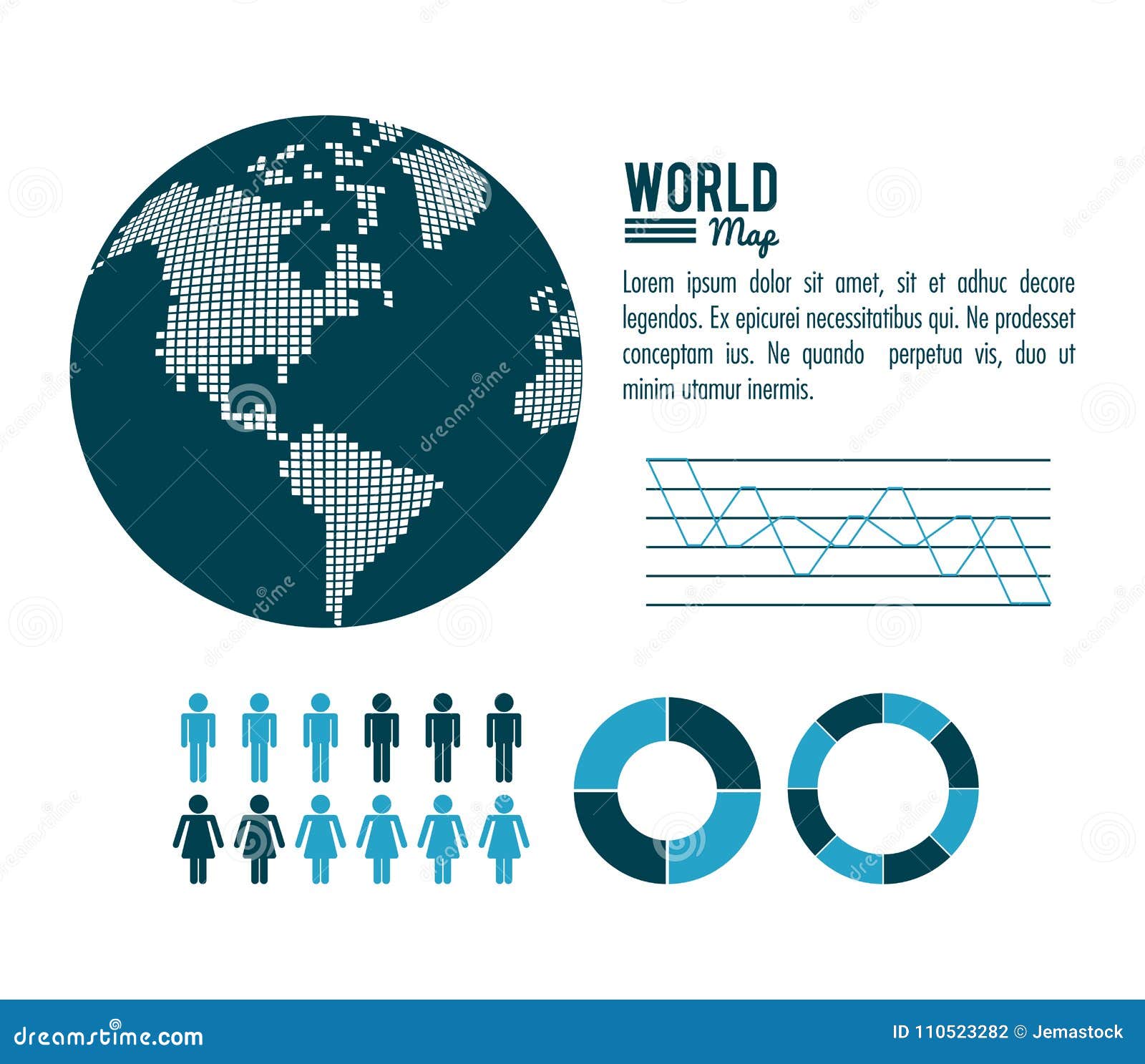 WORLD
Map

Lorem ipsum dolor sit amet, sit et adhuc decore legendos. Ex epicurei necessitatibus qui. Ne prodesset conceptam ius. Ne quando perpetua vis, duo ut minim utamur inermis.

dreamstime.com
ID 110523282 © Jemastock