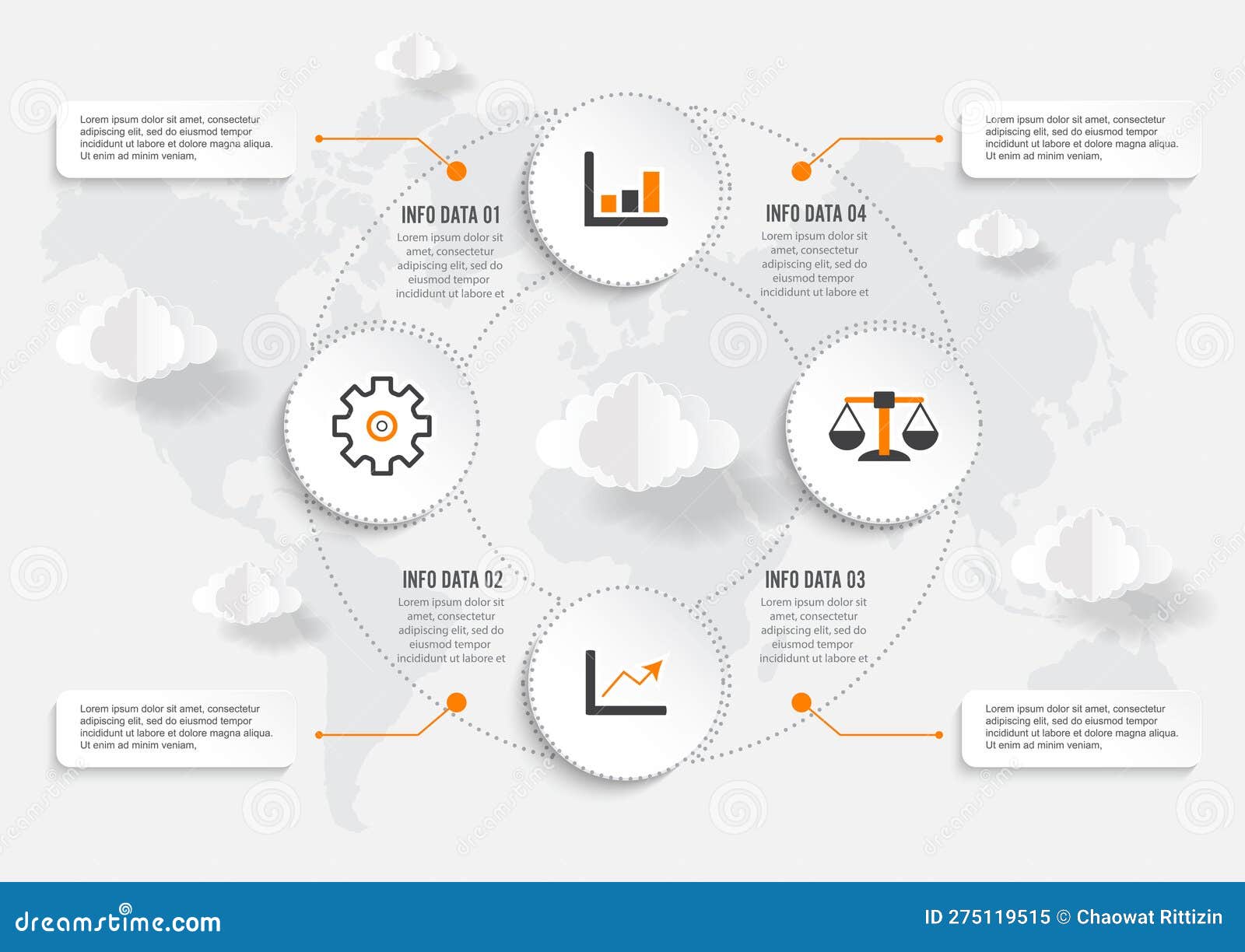 Lorem ipsum dolor sit amet, consectetur adipiscing elit, sed do eiusmod tempor incididunt ut labore et dolore magna aliqua. Ut enim ad minim veniam,

Lorem ipsum dolor sit amet, consectetur adipiscing elit, sed do eiusmod tempor incididunt ut labore et dolore magna aliqua. Ut enim ad minim veniam,

INFO DATA 01
Lorem ipsum dolor sit amet, consectetur adipiscing elit, sed do eiusmod tempor incididunt ut labore et

INFO DATA 04
Lorem ipsum dolor sit amet, consectetur adipiscing elit, sed do eiusmod tempor incididunt ut labore et

INFO DATA 02
Lorem ipsum dolor sit amet, consectetur adipiscing elit, sed do eiusmod tempor incididunt ut labore et

INFO DATA 03
Lorem ipsum dolor sit amet, consectetur adipiscing elit, sed do eiusmod tempor incididunt ut labore et

Lorem ipsum dolor sit amet, consectetur adipiscing elit, sed do eiusmod tempor incididunt ut labore et dolore magna aliqua. Ut enim ad minim veniam,

Lorem ipsum dolor sit amet, consectetur adipiscing elit, sed do eiusmod tempor incididunt ut labore et dolore magna aliqua. Ut enim ad minim veniam,

dreamstime.com
ID 275119515 © Chaowat Rittizin