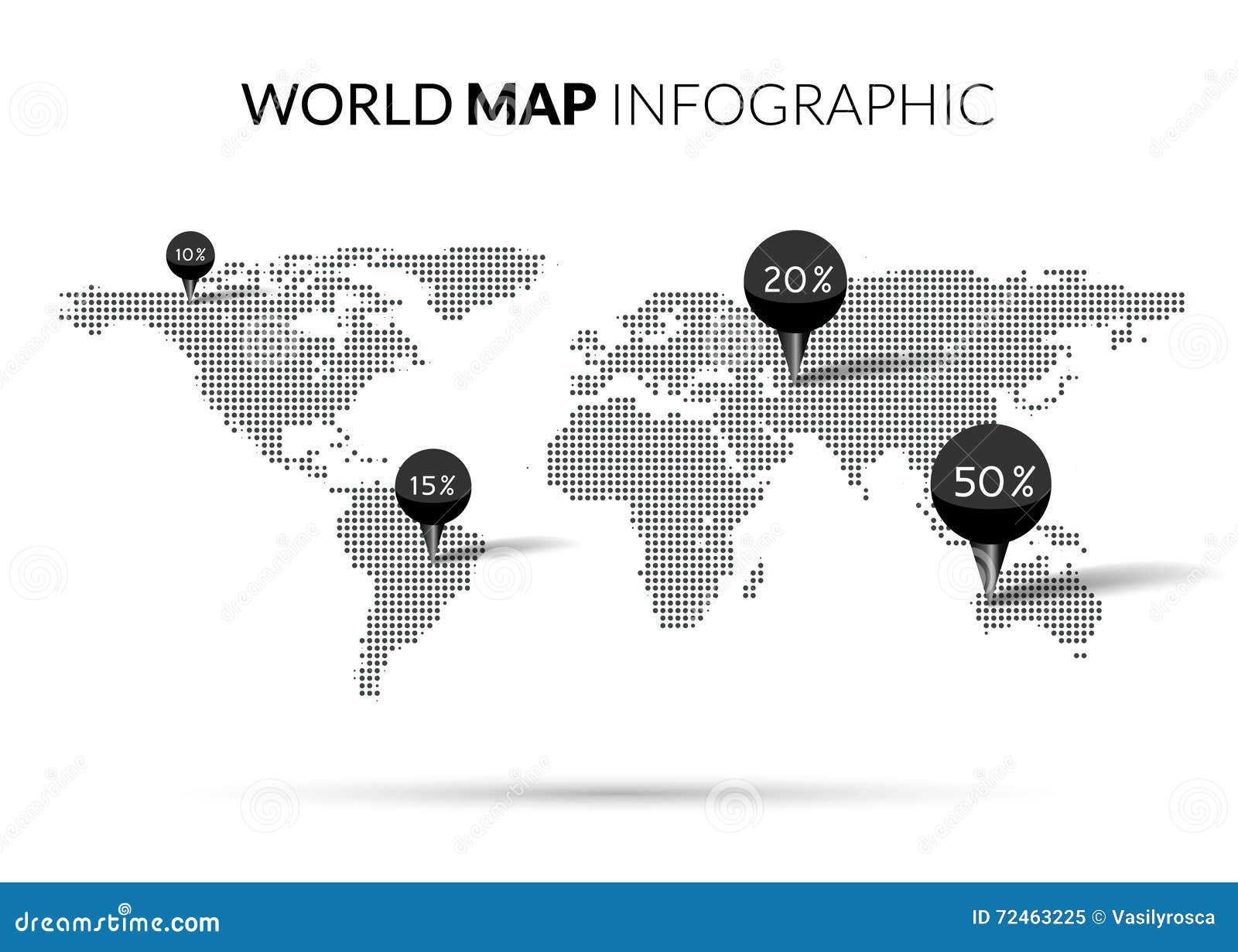 WORLD MAP INFOGRAPHIC

10%

20%

15%

50%

dreamstime.com

ID 72463225 © Vasilyrosca