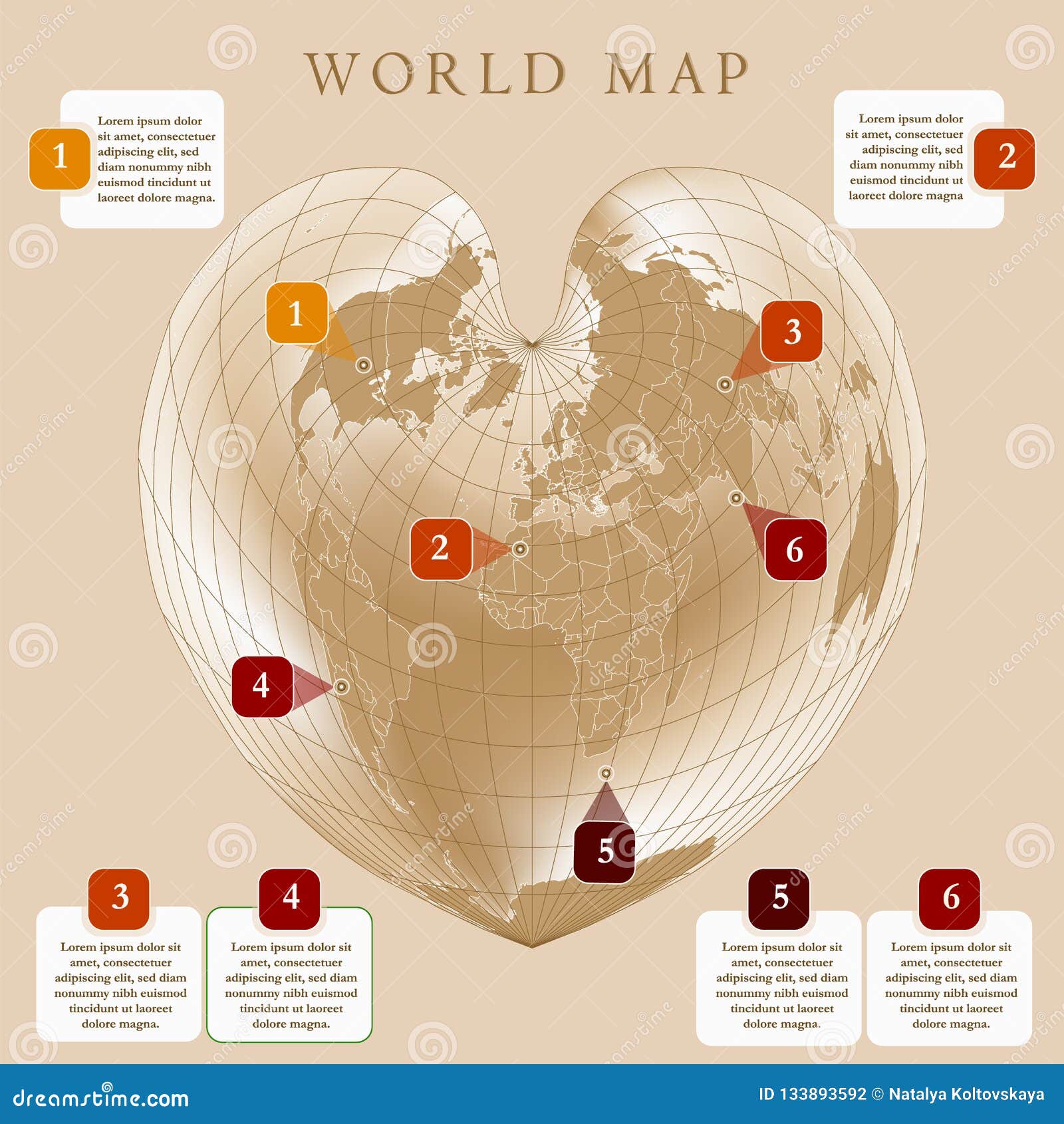 WORLD MAP

1
Lorem ipsum dolor sit amet, consectetuer adipiscing elit, sed diam nonummy nibh euismod tincidunt ut laoreet dolore magna.

Lorem ipsum dolor sit amet, consectetuer adipiscing elit, sed diam nonummy nibh euismod tincidunt ut laoreet dolore magna
2

1

3

2

6

4

5

3
Lorem ipsum dolor sit amet, consectetuer adipiscing elit, sed diam nonummy nibh euismod tincidunt ut laoreet dolore magna.

4
Lorem ipsum dolor sit amet, consectetuer adipiscing elit, sed diam nonummy nibh euismod tincidunt ut laoreet dolore magna.

5
Lorem ipsum dolor sit amet, consectetuer adipiscing elit, sed diam nonummy nibh euismod tincidunt ut laoreet dolore magna.

6
Lorem ipsum dolor sit amet, consectetuer adipiscing elit, sed diam nonummy nibh euismod tincidunt ut laoreet dolore magna.

dreamstime.com

ID 133893592 © Natalya Koltovskaya