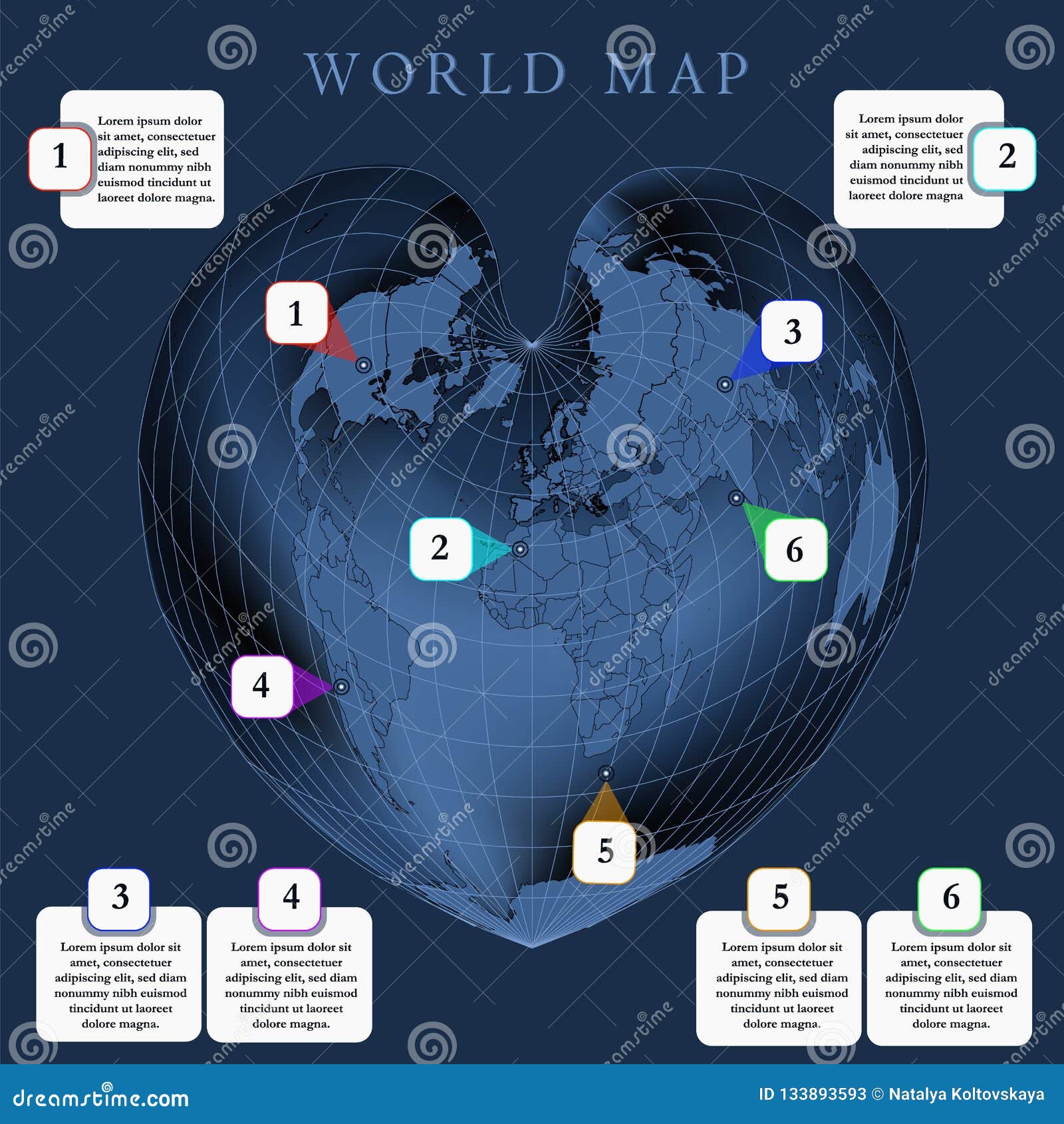 WORLD MAP

1
Lorem ipsum dolor sit amet, consectetuer adipiscing elit, sed diam nonummy nibh euismod tincidunt ut laoreet dolore magna.

Lorem ipsum dolor sit amet, consectetuer adipiscing elit, sed diam nonummy nibh euismod tincidunt ut laoreet dolore magna
2

1

3

2

6

4

5

3
Lorem ipsum dolor sit amet, consectetuer adipiscing elit, sed diam nonummy nibh euismod tincidunt ut laoreet dolore magna.

4
Lorem ipsum dolor sit amet, consectetuer adipiscing elit, sed diam nonummy nibh euismod tincidunt ut laoreet dolore magna.

5
Lorem ipsum dolor sit amet, consectetuer adipiscing elit, sed diam nonummy nibh euismod tincidunt ut laoreet dolore magna.

6
Lorem ipsum dolor sit amet, consectetuer adipiscing elit, sed diam nonummy nibh euismod tincidunt ut laoreet dolore magna.

dreamstime.com
ID 133893593 © Natalya Koltovskaya