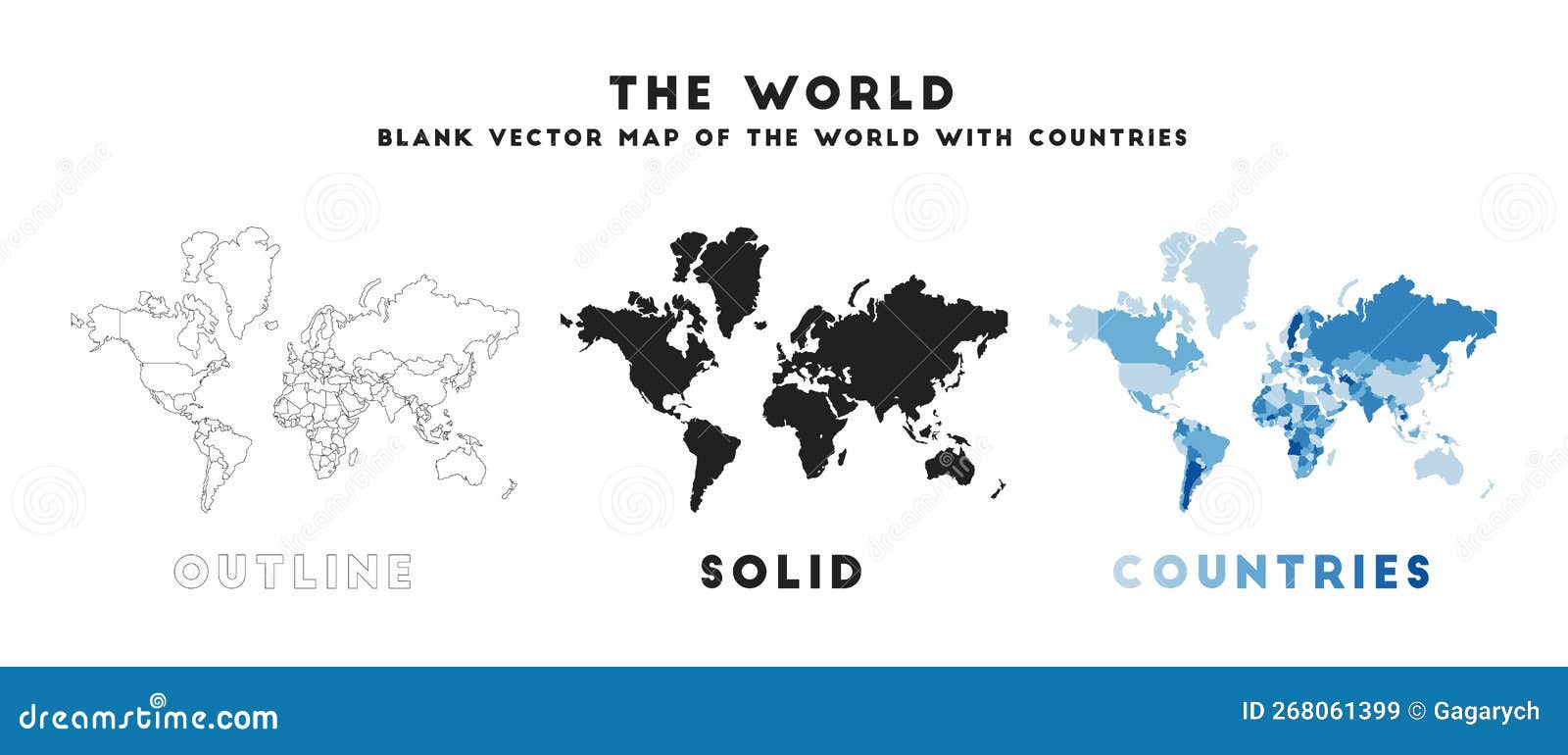 THE WORLD
BLANK VECTOR MAP OF THE WORLD WITH COUNTRIES

OUTLINE

SOLID

COUNTRIES

dreamstime.com

ID 268061399 © Gagarych