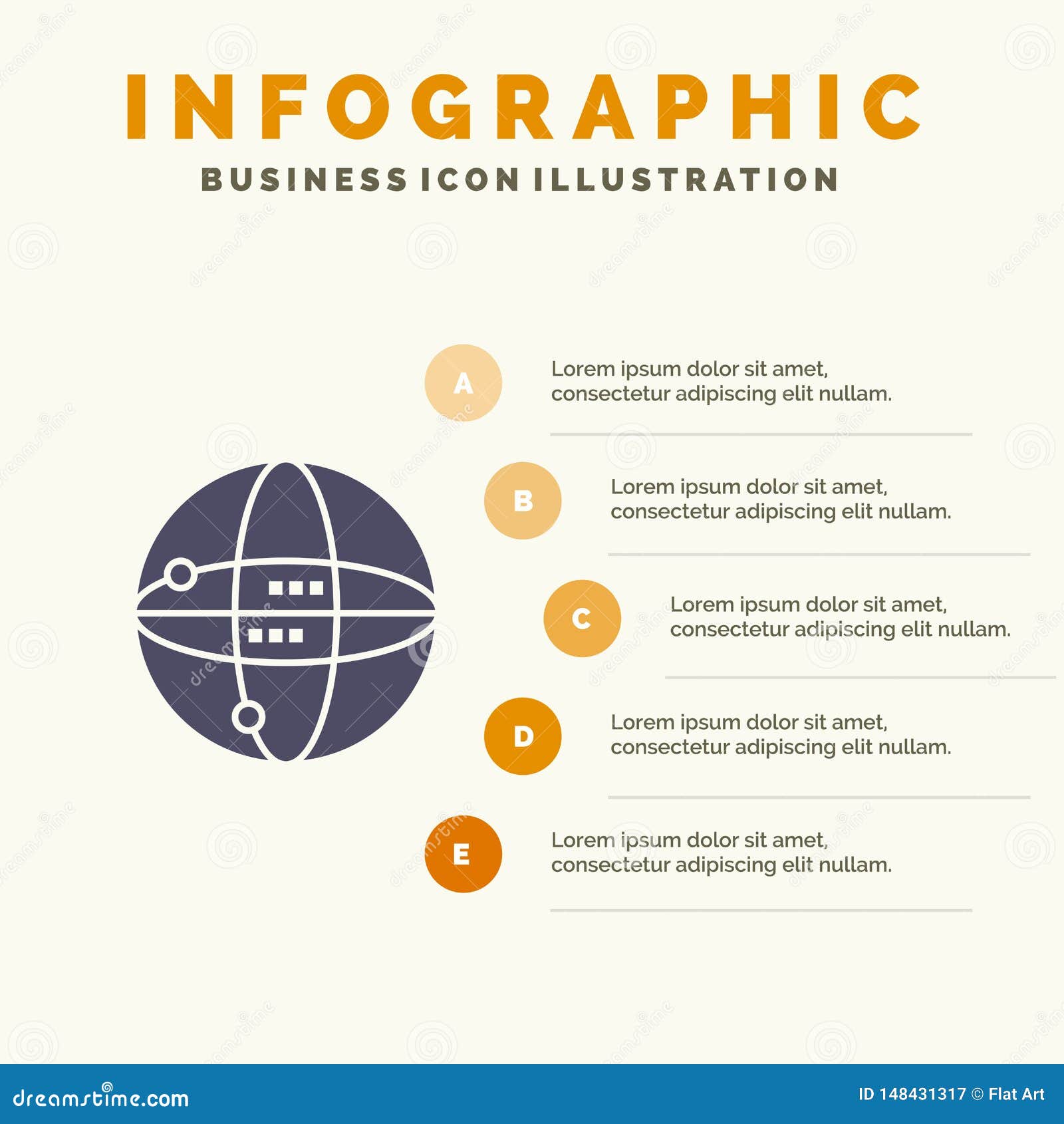 INFOGRAPHIC

BUSINESS ICON ILLUSTRATION

A

Lorem ipsum dolor sit amet, consectetur adipiscing elit nullam.

B

Lorem ipsum dolor sit amet, consectetur adipiscing elit nullam.

C

Lorem ipsum dolor sit amet, consectetur adipiscing elit nullam.

D

Lorem ipsum dolor sit amet, consectetur adipiscing elit nullam.

E

Lorem ipsum dolor sit amet, consectetur adipiscing elit nullam.

dreamstime.com

ID 148431317 © Flat Art