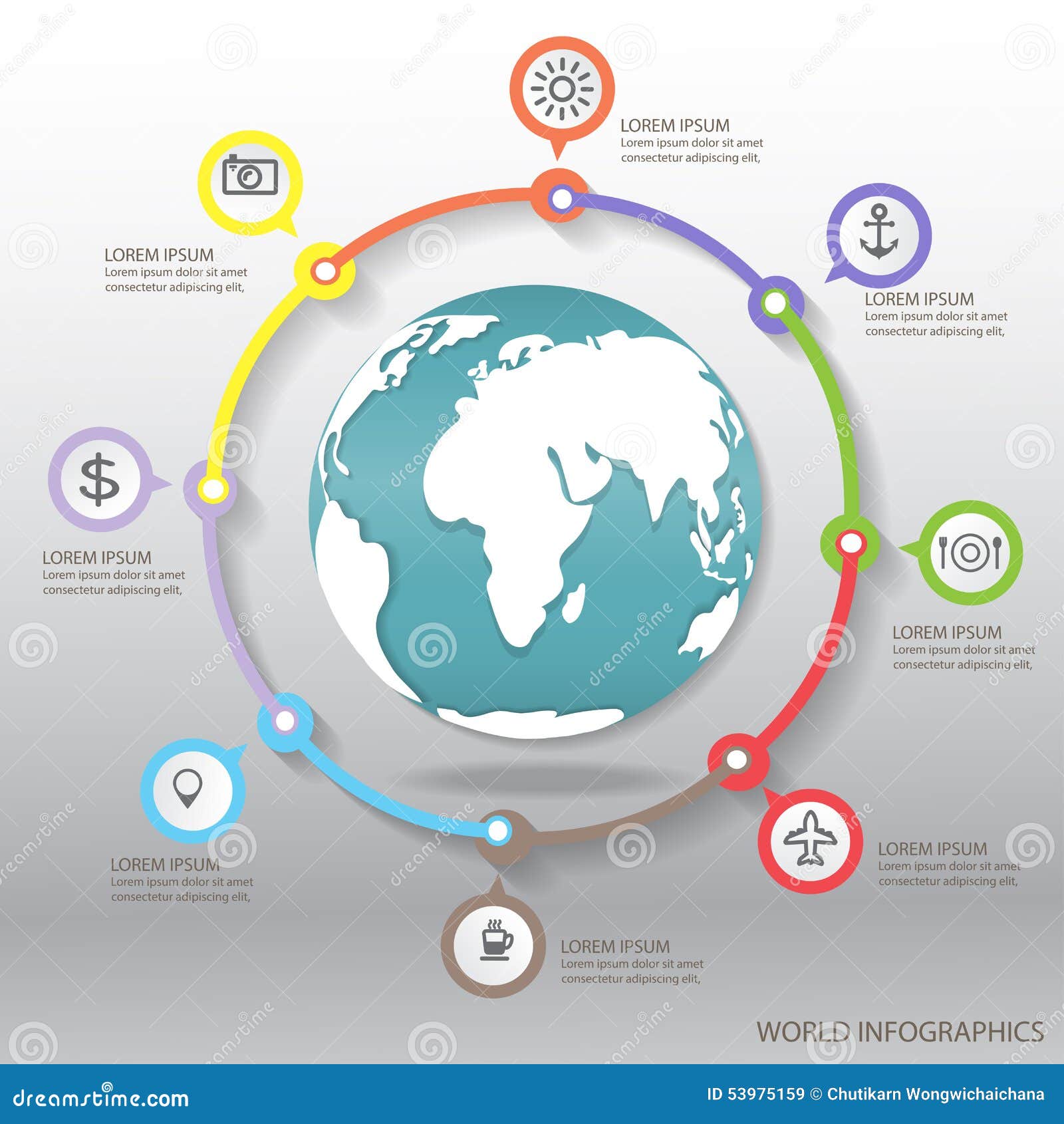 LOREM IPSUM
Lorem ipsum dolor sit amet consectetur adipiscing elit,

LOREM IPSUM
Lorem ipsum dolor sit amet consectetur adipiscing elit,

LOREM IPSUM
Lorem ipsum dolor sit amet consectetur adipiscing elit,

LOREM IPSUM
Lorem ipsum dolor sit amet consectetur adipiscing elit,

LOREM IPSUM
Lorem ipsum dolor sit amet consectetur adipiscing elit,

LOREM IPSUM
Lorem ipsum dolor sit amet consectetur adipiscing elit,

LOREM IPSUM
Lorem ipsum dolor sit amet consectetur adipiscing elit,

LOREM IPSUM
Lorem ipsum dolor sit amet consectetur adipiscing elit,

WORLD INFOGRAPHICS

dreamstime.com
ID 53975159 © Chutikarn Wongwichaichana