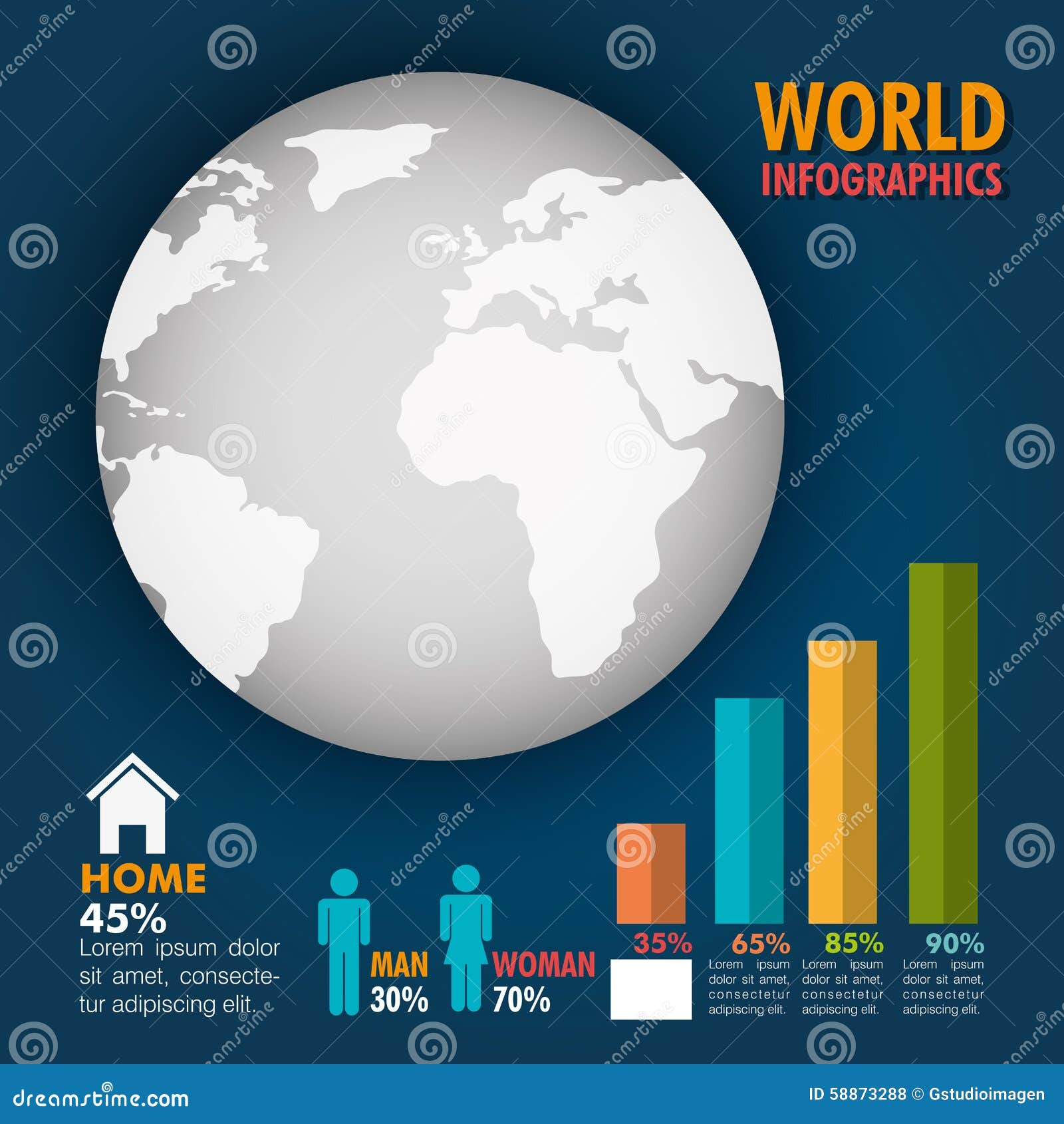 WORLD
INFOGRAPHICS

HOME
45%
Lorem ipsum dolor sit amet, consectetur adipiscing elit.

MAN
30%

WOMAN
70%

35%

65%
Lorem ipsum dolor sit amet, consectetur adipiscing elit.

85%
Lorem ipsum dolor sit amet, consectetur adipiscing elit.

90%
Lorem ipsum dolor sit amet, consectetur adipiscing elit.

dreamstime.com
ID 58873288 © Gstudioimagen