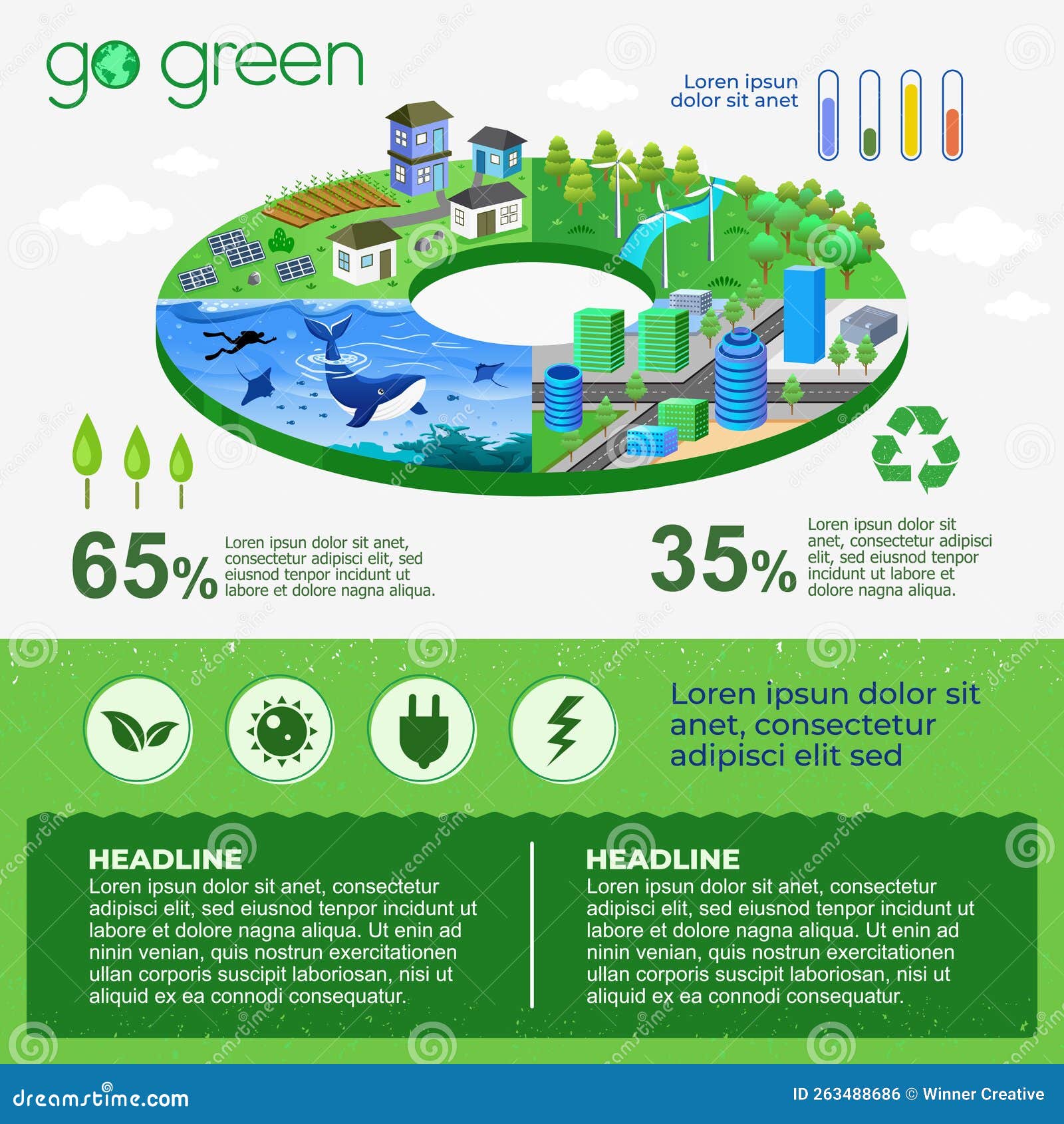 go green

Loren ipsun dolor sit anet

65% Loren ipsun dolor sit anet, consectetur adipisci elit, sed eiusnod tenpor incidunt ut labore et dolore nagna aliqua.

35% Loren ipsun dolor sit anet, consectetur adipisci elit, sed eiusnod tenpor incidunt ut labore et dolore nagna aliqua.

Loren ipsun dolor sit anet, consectetur adipisci elit sed

HEADLINE
Loren ipsun dolor sit anet, consectetur adipisci elit, sed eiusnod tenpor incidunt ut labore et dolore nagna aliqua. Ut enin ad ninin venian, quis nostrun exercitationen ullan corporis suscipit laboriosan, nisi ut aliquid ex ea connodi consequatur.

HEADLINE
Loren ipsun dolor sit anet, consectetur adipisci elit, sed eiusnod tenpor incidunt ut labore et dolore nagna aliqua. Ut enin ad ninin venian, quis nostrun exercitationen ullan corporis suscipit laboriosan, nisi ut aliquid ex ea connodi consequatur.

dreamstime.com
ID 263488686 © Winner Creative