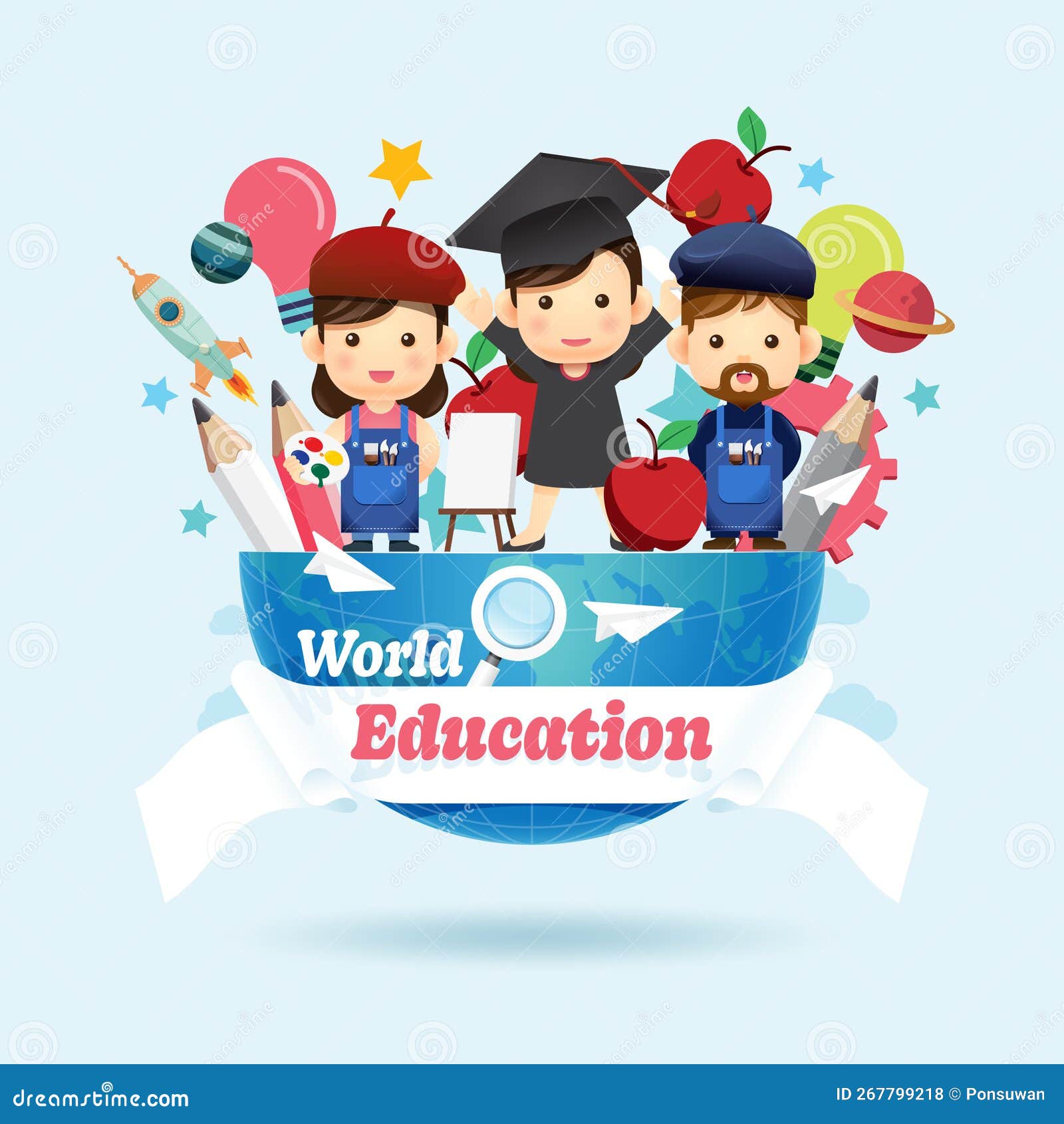 World
Education

dreamstime.com
ID 267799218 © Ponsuwan