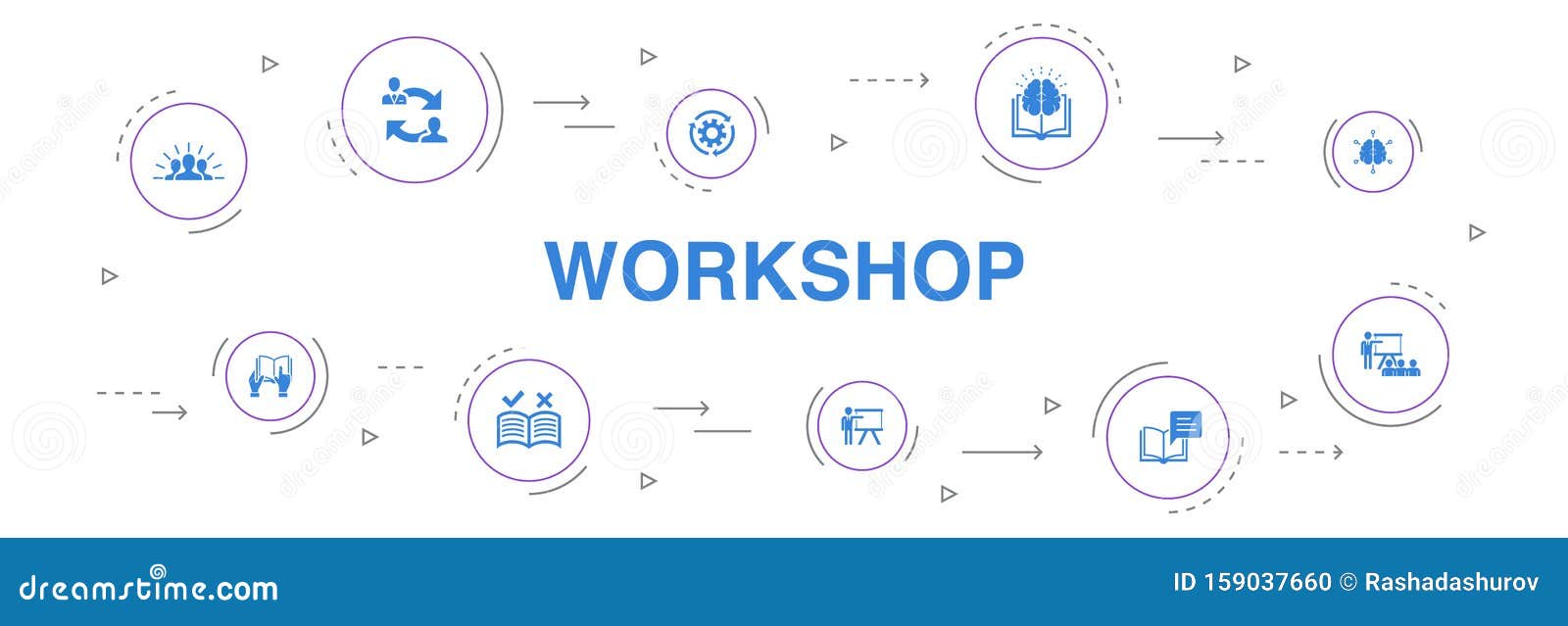 WORKSHOP

dreamstime.com

ID 159037660 © Rashadashurov