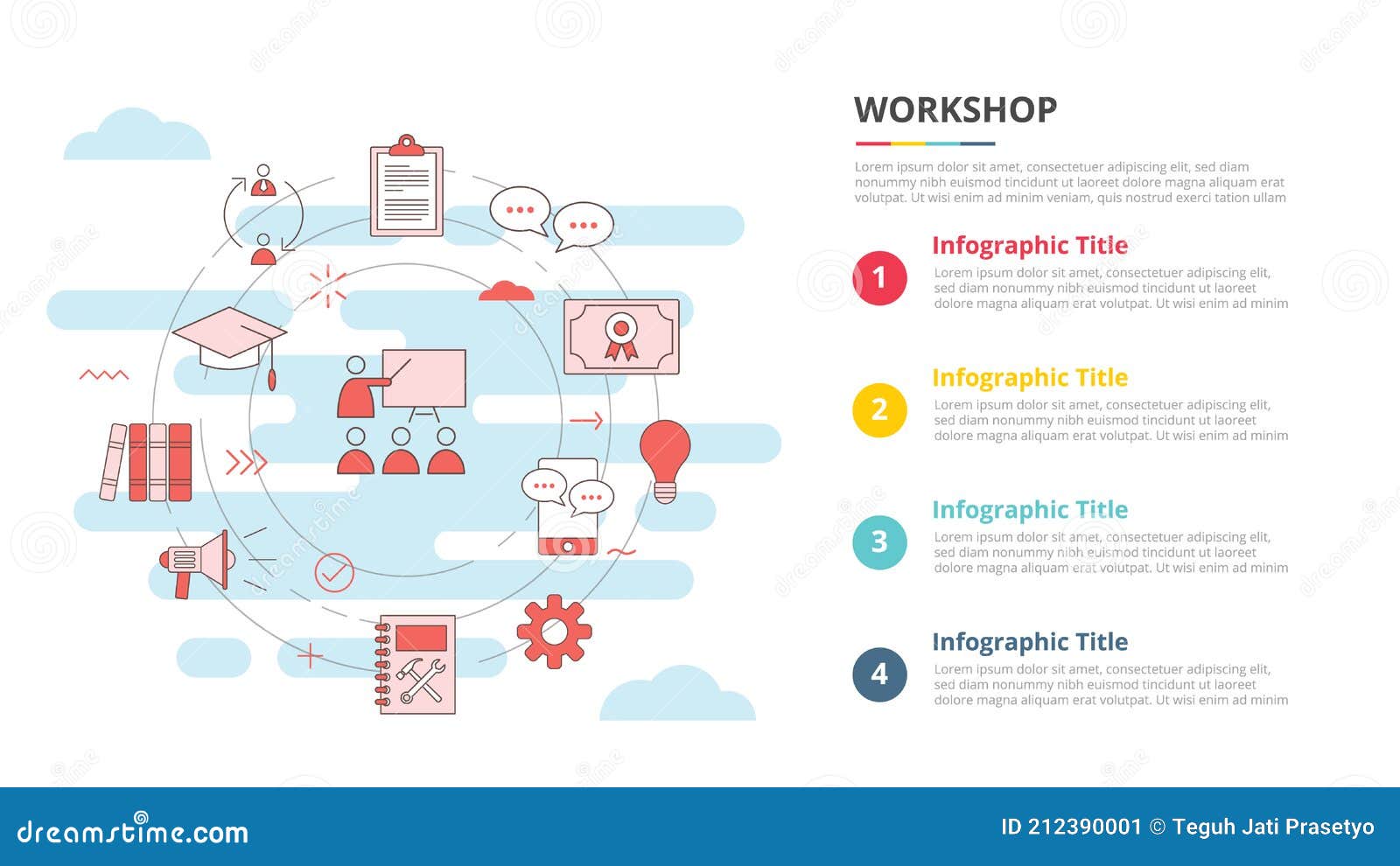 WORKSHOP

Lorem ipsum dolor sit amet, consectetuer adipiscing elit, sed diam nonummy nibh euismod tincidunt ut laoreet dolore magna aliquam erat volutpat. Ut wisi enim ad minim veniam, quis nostrud exerci tation ullam

1
Infographic Title
Lorem ipsum dolor sit amet, consectetuer adipiscing elit, sed diam nonummy nibh euismod tincidunt ut laoreet dolore magna aliquam erat volutpat. Ut wisi enim ad minim

2
Infographic Title
Lorem ipsum dolor sit amet, consectetuer adipiscing elit, sed diam nonummy nibh euismod tincidunt ut laoreet dolore magna aliquam erat volutpat. Ut wisi enim ad minim

3
Infographic Title
Lorem ipsum dolor sit amet, consectetuer adipiscing elit, sed diam nonummy nibh euismod tincidunt ut laoreet dolore magna aliquam erat volutpat. Ut wisi enim ad minim

4
Infographic Title
Lorem ipsum dolor sit amet, consectetuer adipiscing elit, sed diam nonummy nibh euismod tincidunt ut laoreet dolore magna aliquam erat volutpat. Ut wisi enim ad minim

dreamstime.com

ID 212390001 © Teguh Jati Prasetyo