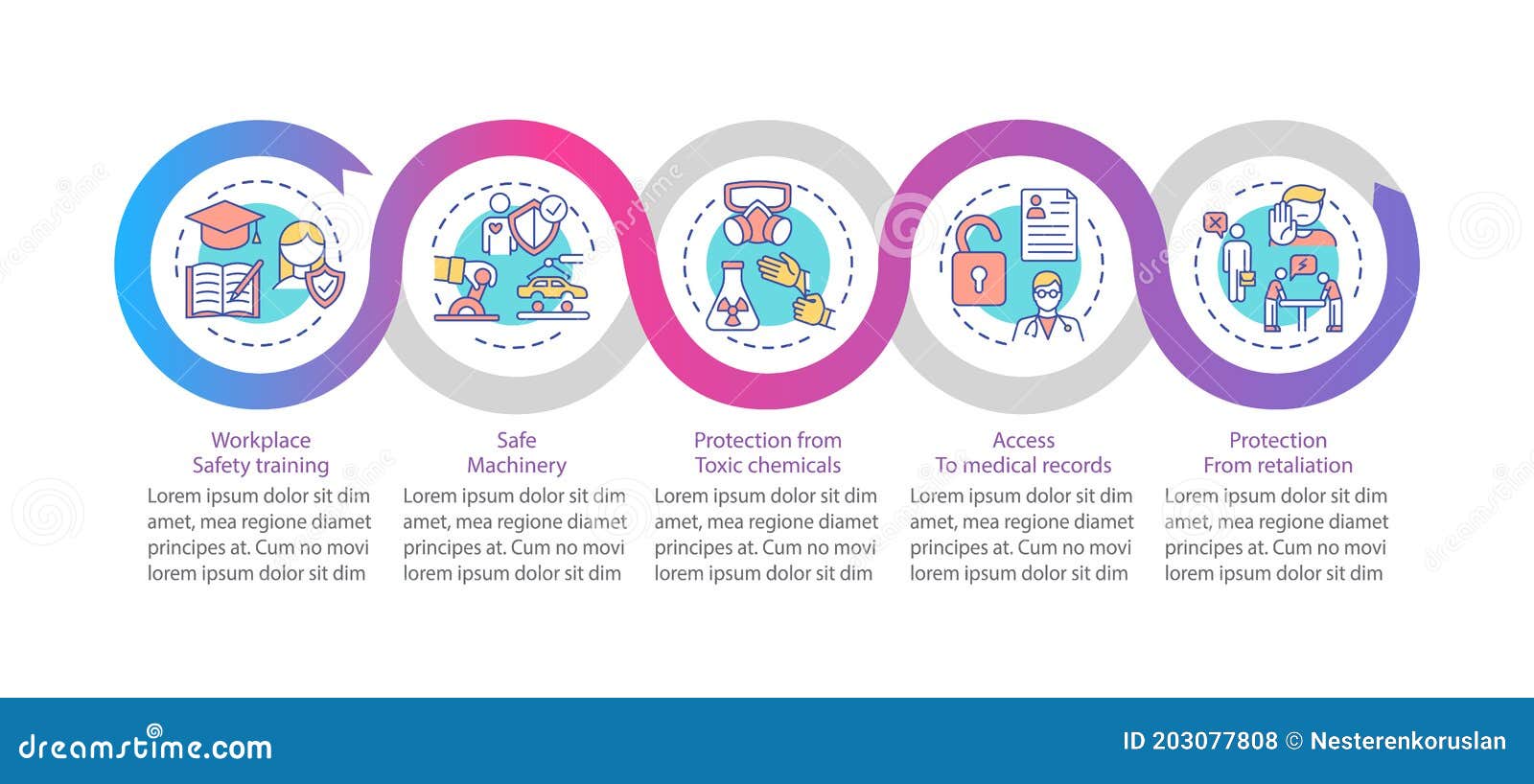 Workplace Safety training
Lorem ipsum dolor sit dim amet, mea regione diamet principes at. Cum no movi lorem ipsum dolor sit dim

Safe Machinery
Lorem ipsum dolor sit dim amet, mea regione diamet principes at. Cum no movi lorem ipsum dolor sit dim

Protection from Toxic chemicals
Lorem ipsum dolor sit dim amet, mea regione diamet principes at. Cum no movi lorem ipsum dolor sit dim

Access To medical records
Lorem ipsum dolor sit dim amet, mea regione diamet principes at. Cum no movi lorem ipsum dolor sit dim

Protection From retaliation
Lorem ipsum dolor sit dim amet, mea regione diamet principes at. Cum no movi lorem ipsum dolor sit dim

dreamstime.com

ID 203077808 © Nesterenkoruslan