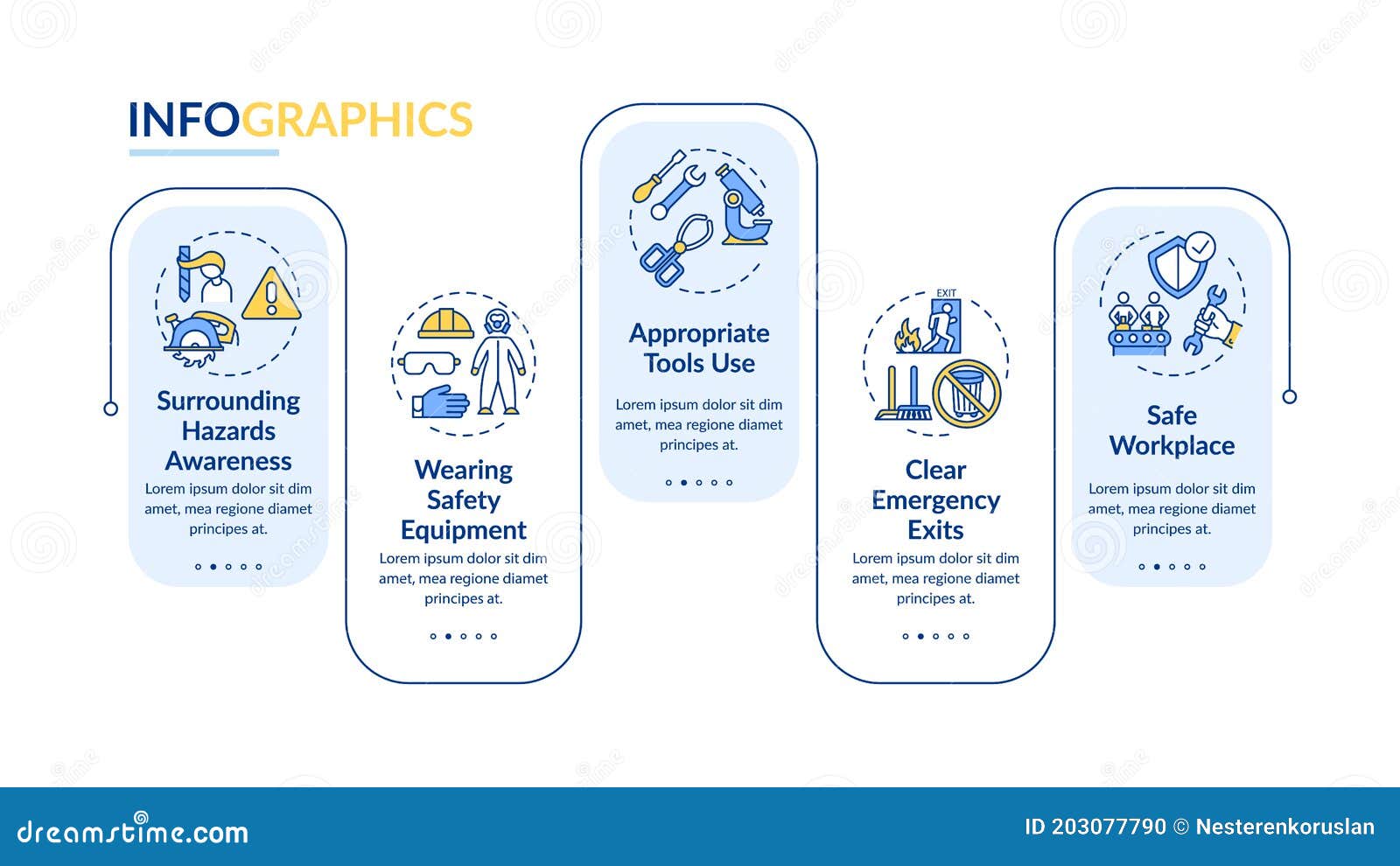 INFOGRAPHICS

Surrounding Hazards Awareness
Lorem ipsum dolor sit dim amet, mea regione diamet principes at.

Wearing Safety Equipment
Lorem ipsum dolor sit dim amet, mea regione diamet principes at.

Appropriate Tools Use
Lorem ipsum dolor sit dim amet, mea regione diamet principes at.

EXIT
Clear Emergency Exits
Lorem ipsum dolor sit dim amet, mea regione diamet principes at.

Safe Workplace
Lorem ipsum dolor sit dim amet, mea regione diamet principes at.

dreamstime.com
ID 203077790 © Nesterenkoruslan