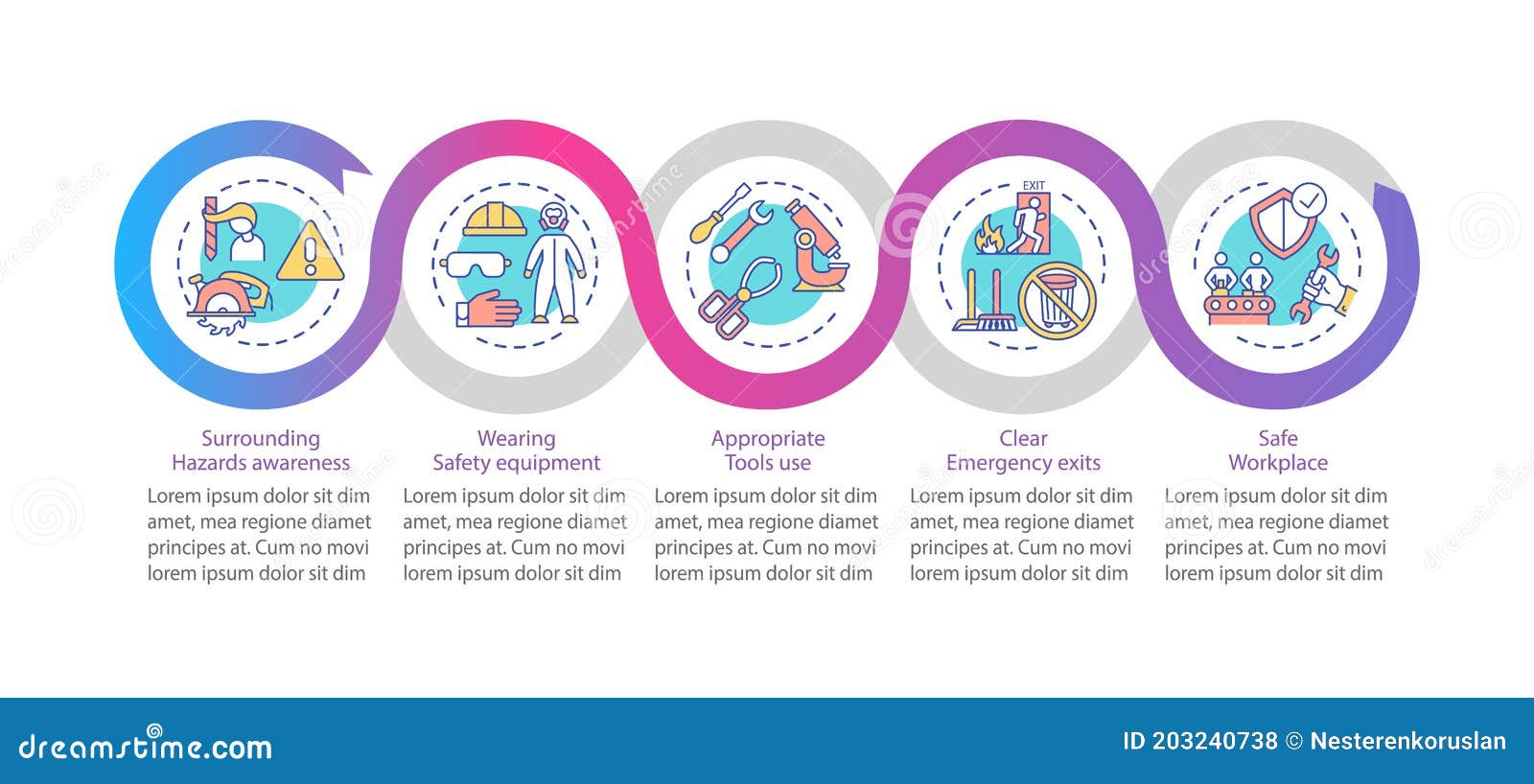 EXIT

Surrounding Hazards awareness

Lorem ipsum dolor sit dim amet, mea regione diamet principes at. Cum no movi lorem ipsum dolor sit dim

Wearing Safety equipment

Lorem ipsum dolor sit dim amet, mea regione diamet principes at. Cum no movi lorem ipsum dolor sit dim

Appropriate Tools use

Lorem ipsum dolor sit dim amet, mea regione diamet principes at. Cum no movi lorem ipsum dolor sit dim

Clear Emergency exits

Lorem ipsum dolor sit dim amet, mea regione diamet principes at. Cum no movi lorem ipsum dolor sit dim

Safe Workplace

Lorem ipsum dolor sit dim amet, mea regione diamet principes at. Cum no movi lorem ipsum dolor sit dim

dreamstime.com

ID 203240738 © Nesterenkoruslan