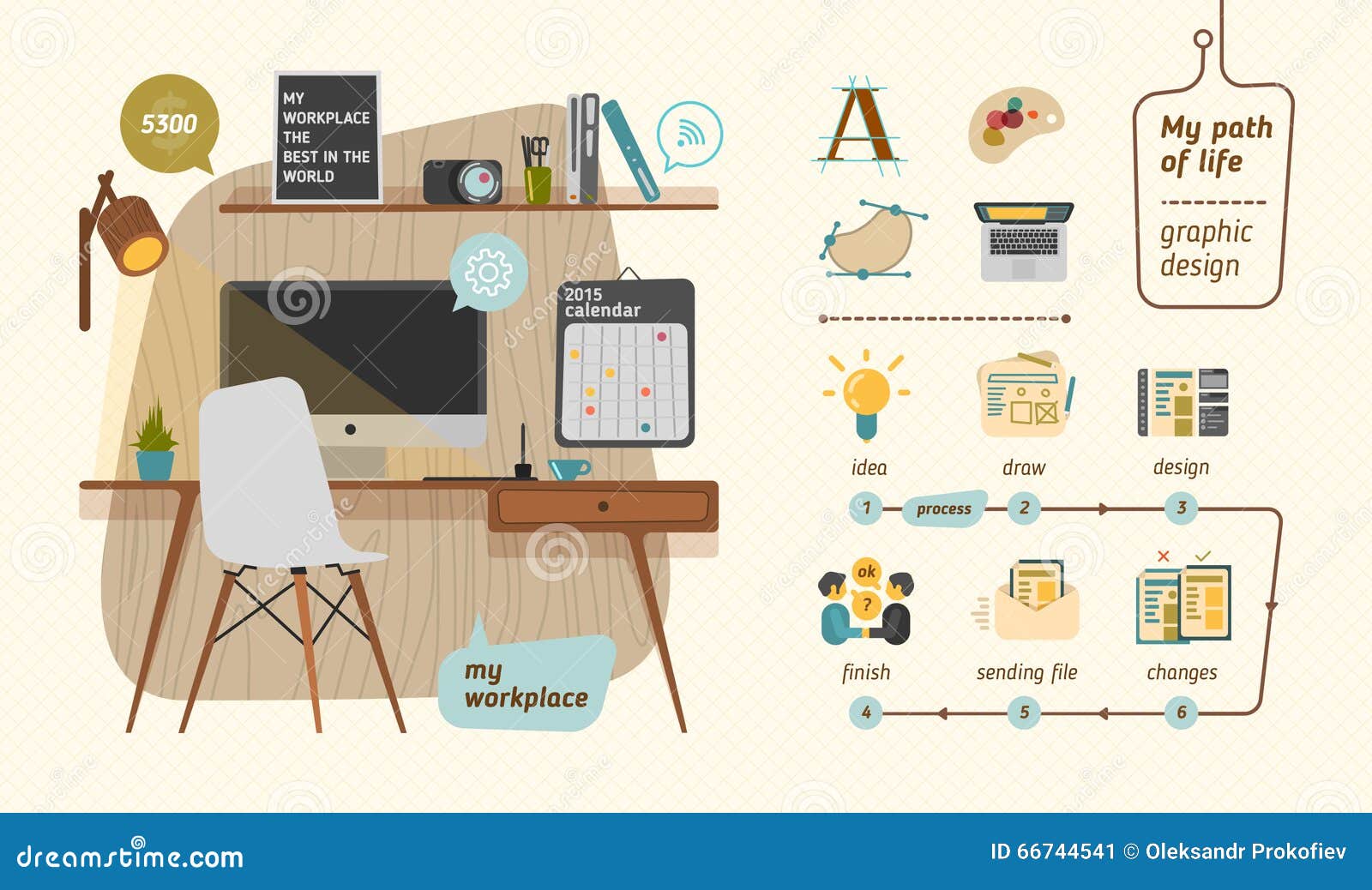 5300

MY WORKPLACE THE BEST IN THE WORLD

2015 calendar

my workplace

A

My path of life

graphic design

idea

draw

design

1

process

2

3

ok

?

finish

sending file

changes

4

5

6

dreamstime.com

ID 66744541 © Oleksandr Prokofiev