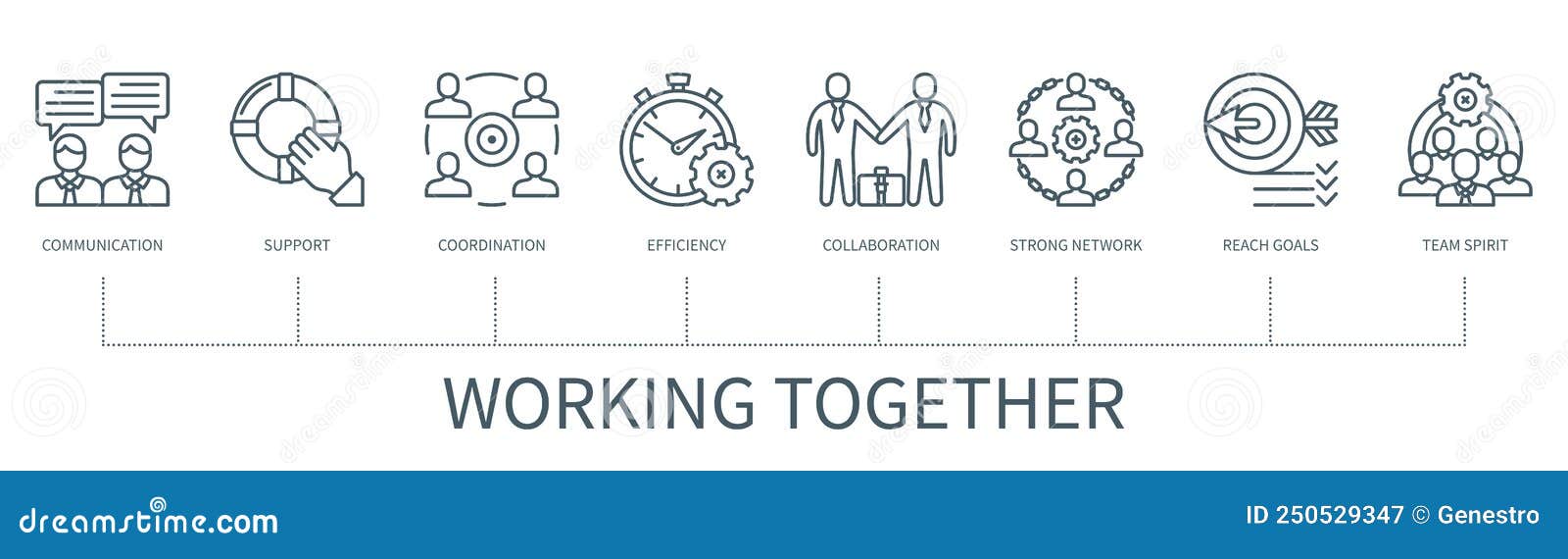 COMMUNICATION
SUPPORT
COORDINATION
EFFICIENCY
COLLABORATION
STRONG NETWORK
REACH GOALS
TEAM SPIRIT

WORKING TOGETHER

dreamstime.com

ID 250529347 © Genestro