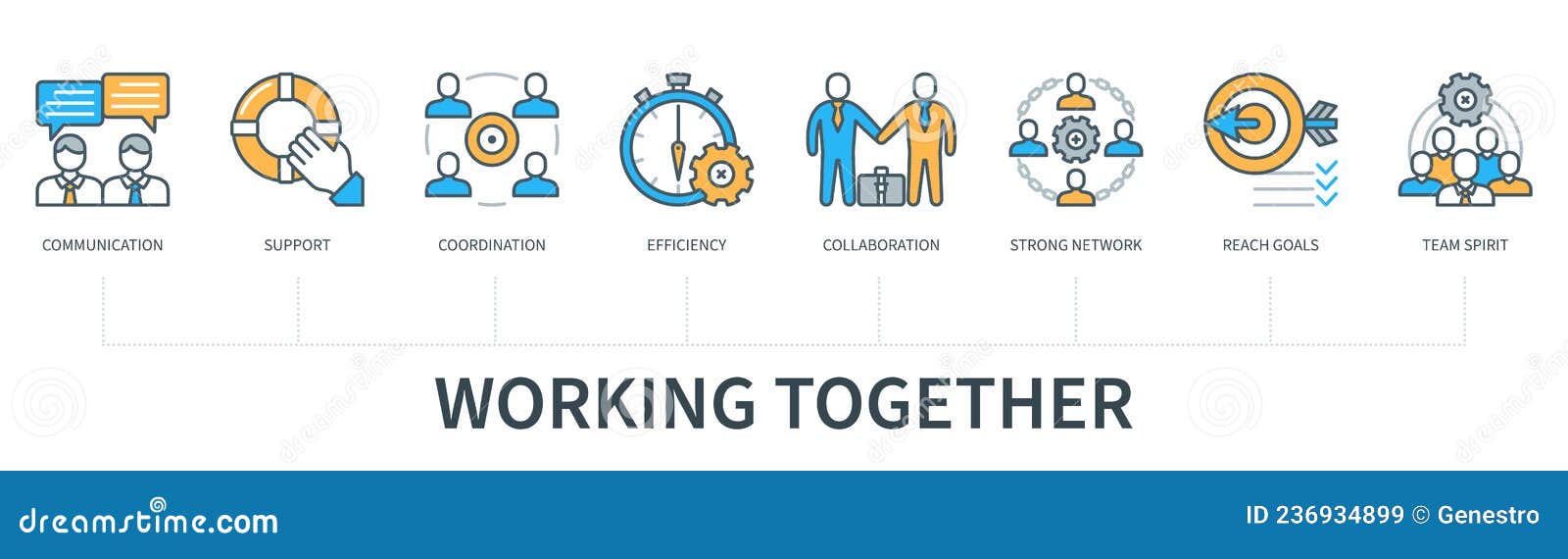 COMMUNICATION
SUPPORT
COORDINATION
EFFICIENCY
COLLABORATION
STRONG NETWORK
REACH GOALS
TEAM SPIRIT

WORKING TOGETHER

dreamstime.com
ID 236934899 © Genestro