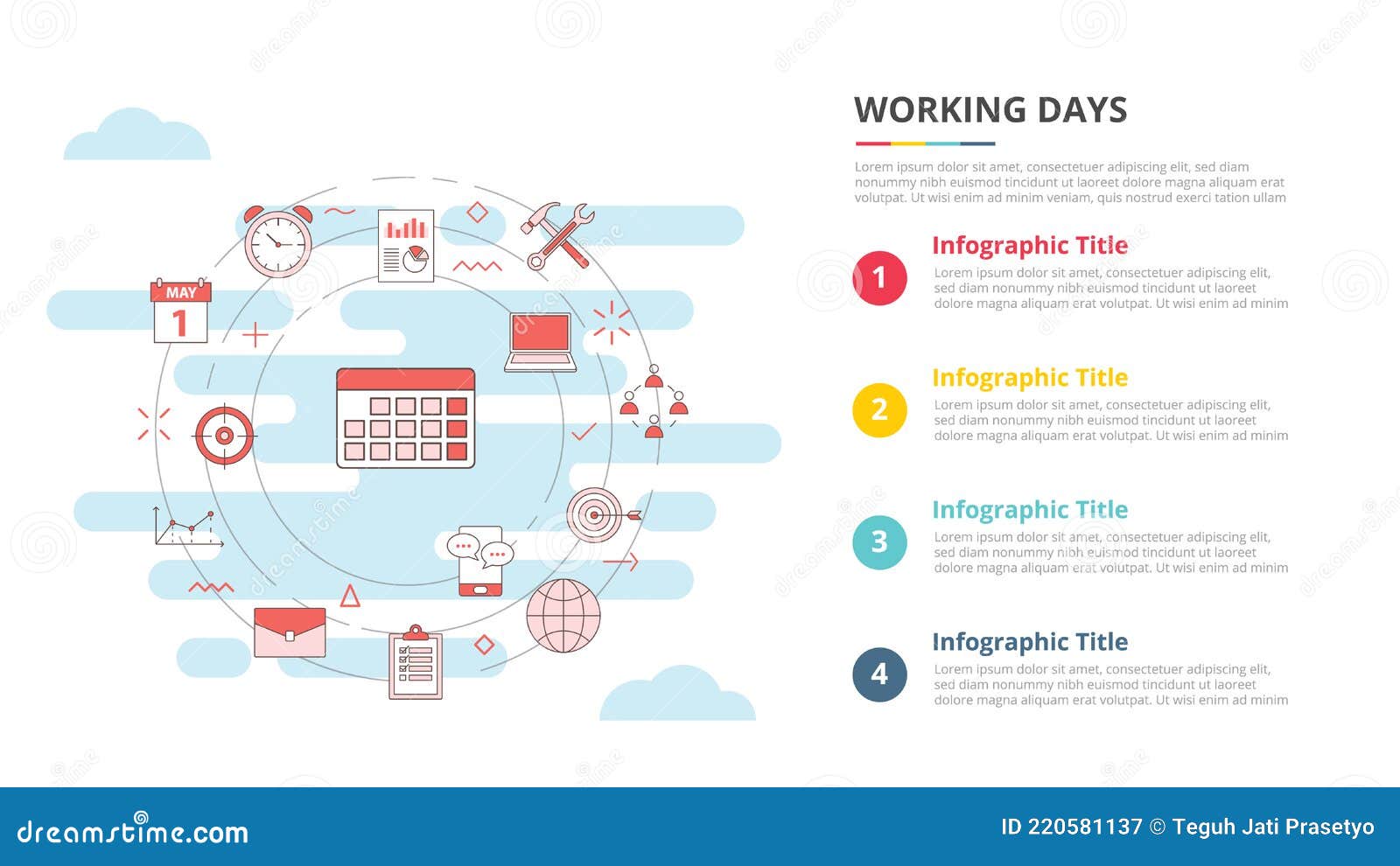 MAY
1

WORKING DAYS

Lorem ipsum dolor sit amet, consectetuer adipiscing elit, sed diam nonummy nibh euismod tincidunt ut laoreet dolore magna aliquam erat volutpat. Ut wisi enim ad minim veniam, quis nostrud exerci tation ullam

1
Infographic Title
Lorem ipsum dolor sit amet, consectetuer adipiscing elit, sed diam nonummy nibh euismod tincidunt ut laoreet dolore magna aliquam erat volutpat. Ut wisi enim ad minim

2
Infographic Title
Lorem ipsum dolor sit amet, consectetuer adipiscing elit, sed diam nonummy nibh euismod tincidunt ut laoreet dolore magna aliquam erat volutpat. Ut wisi enim ad minim

3
Infographic Title
Lorem ipsum dolor sit amet, consectetuer adipiscing elit, sed diam nonummy nibh euismod tincidunt ut laoreet dolore magna aliquam erat volutpat. Ut wisi enim ad minim

4
Infographic Title
Lorem ipsum dolor sit amet, consectetuer adipiscing elit, sed diam nonummy nibh euismod tincidunt ut laoreet dolore magna aliquam erat volutpat. Ut wisi enim ad minim

dreamstime.com
ID 220581137 © Teguh Jati Prasetyo