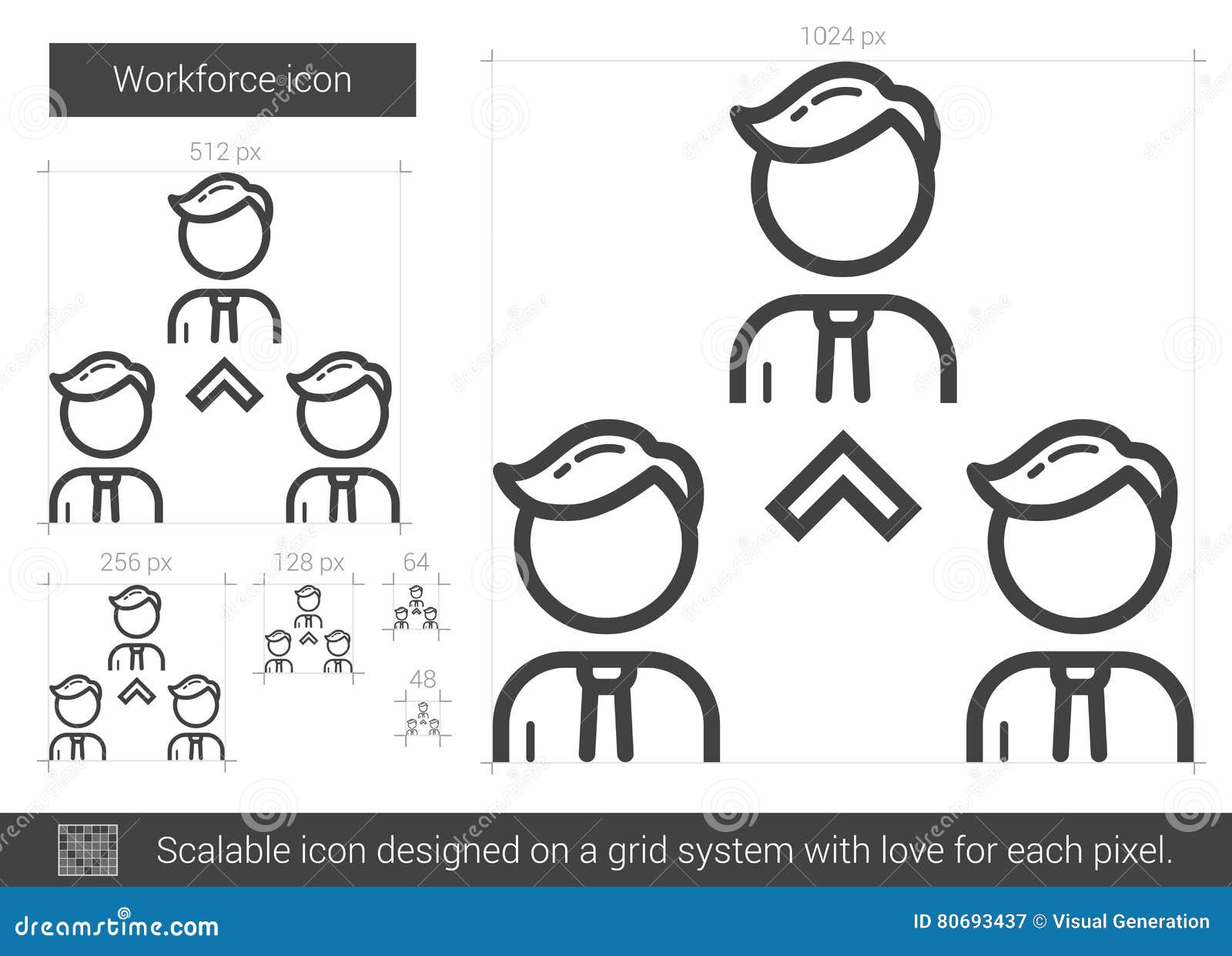 Workforce icon

512 px

256 px

128 px

64

48

1024 px

Scalable icon designed on a grid system with love for each pixel.

dreamstime.com

ID 80693437 © Visual Generation