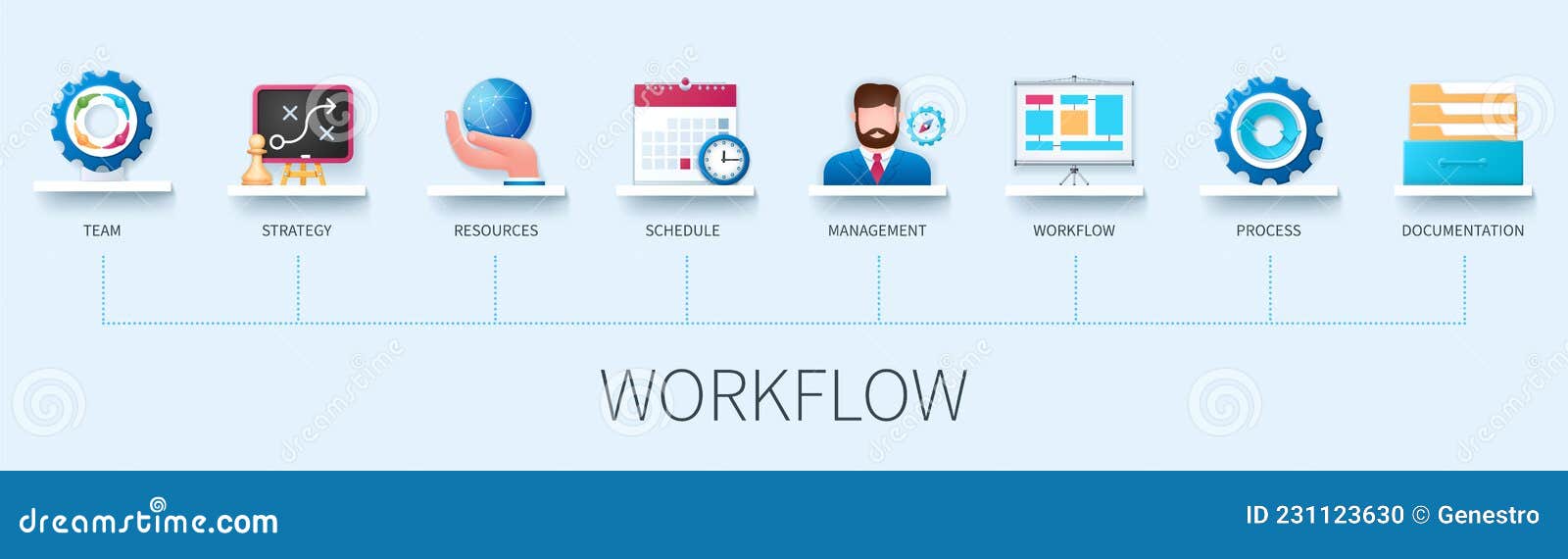 TEAM
STRATEGY
RESOURCES
SCHEDULE
MANAGEMENT
WORKFLOW
PROCESS
DOCUMENTATION

WORKFLOW

dreamstime.com
ID 231123630 © Genestro