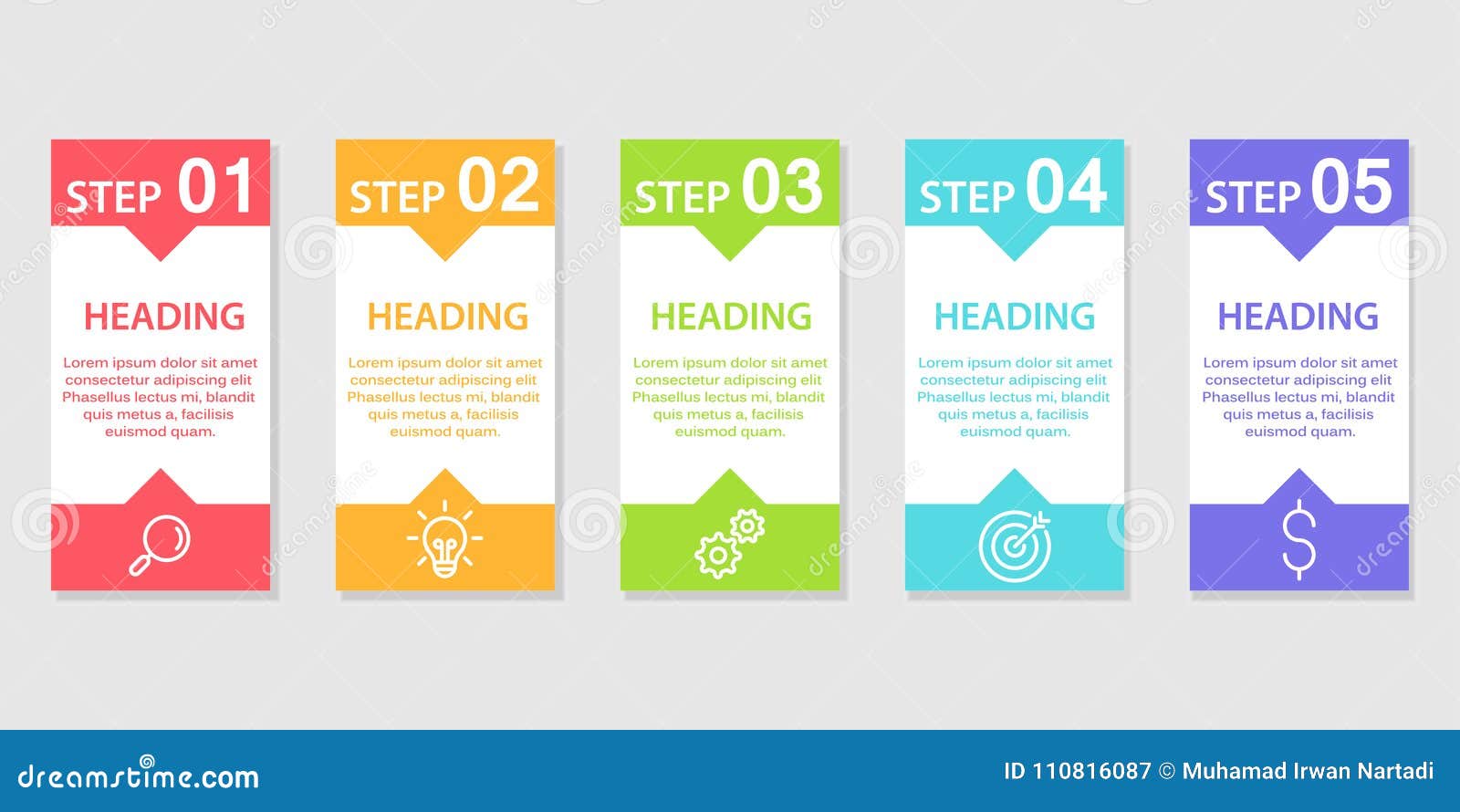 STEP 01

HEADING

Lorem ipsum dolor sit amet consectetur adipiscing elit Phasellus lectus mi, blandit quis metus a, facilisis euismod quam.

STEP 02

HEADING

Lorem ipsum dolor sit amet consectetur adipiscing elit Phasellus lectus mi, blandit quis metus a, facilisis euismod quam.

STEP 03

HEADING

Lorem ipsum dolor sit amet consectetur adipiscing elit Phasellus lectus mi, blandit quis metus a, facilisis euismod quam.

STEP 04

HEADING

Lorem ipsum dolor sit amet consectetur adipiscing elit Phasellus lectus mi, blandit quis metus a, facilisis euismod quam.

STEP 05

HEADING

Lorem ipsum dolor sit amet consectetur adipiscing elit Phasellus lectus mi, blandit quis metus a, facilisis euismod quam.

dreamstime.com

ID 110816087 © Muhamad Irwan Nartadi