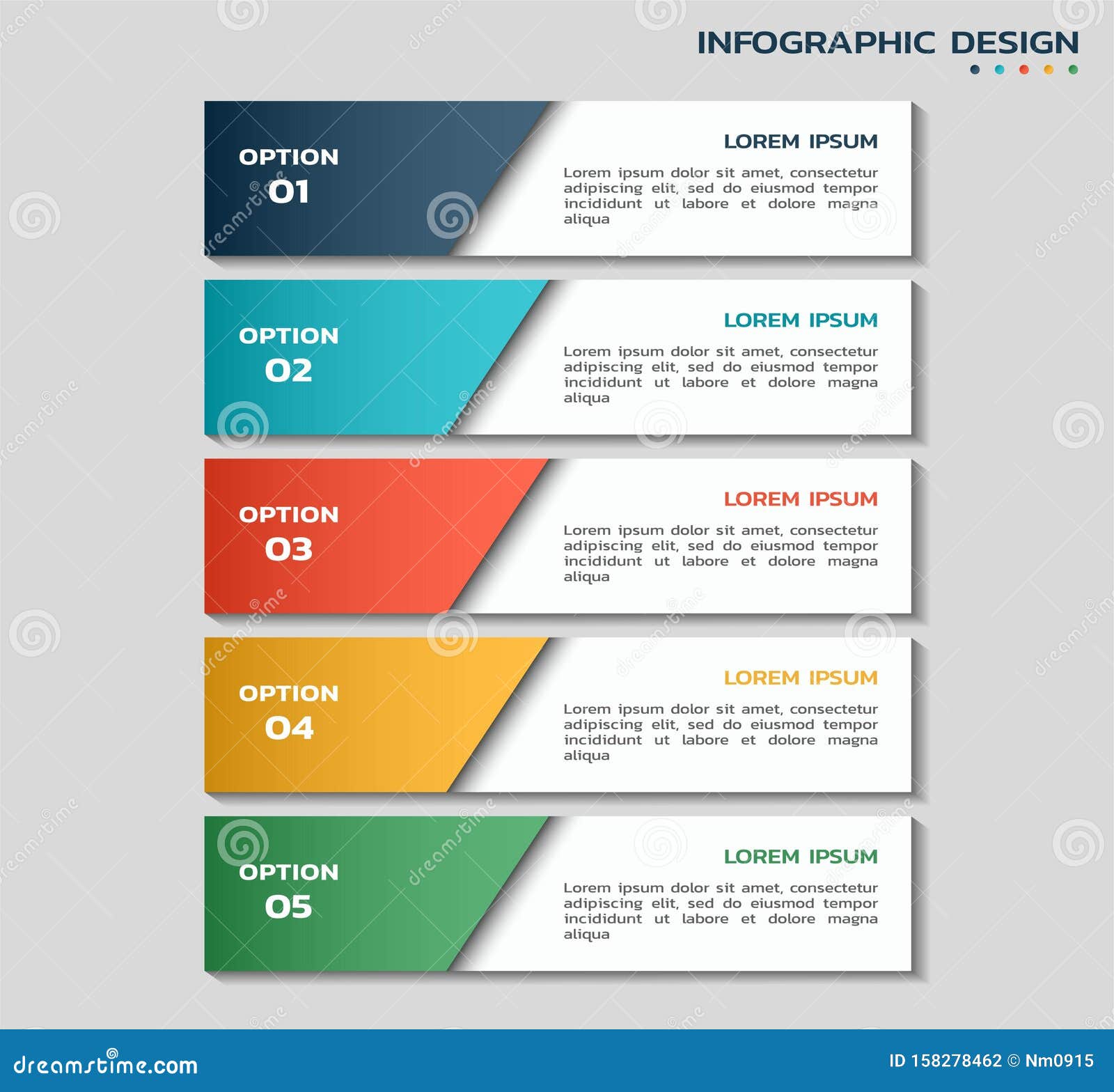 INFOGRAPHIC DESIGN

OPTION 01

LOREM IPSUM

Lorem ipsum dolor sit amet, consectetur adipiscing elit, sed do eiusmod tempor incididunt ut labore et dolore magna aliqua

OPTION 02

LOREM IPSUM

Lorem ipsum dolor sit amet, consectetur adipiscing elit, sed do eiusmod tempor incididunt ut labore et dolore magna aliqua

OPTION 03

LOREM IPSUM

Lorem ipsum dolor sit amet, consectetur adipiscing elit, sed do eiusmod tempor incididunt ut labore et dolore magna aliqua

OPTION 04

LOREM IPSUM

Lorem ipsum dolor sit amet, consectetur adipiscing elit, sed do eiusmod tempor incididunt ut labore et dolore magna aliqua

OPTION 05

LOREM IPSUM

Lorem ipsum dolor sit amet, consectetur adipiscing elit, sed do eiusmod tempor incididunt ut labore et dolore magna aliqua

dreamstime.com

ID 158278462 © Nm0915