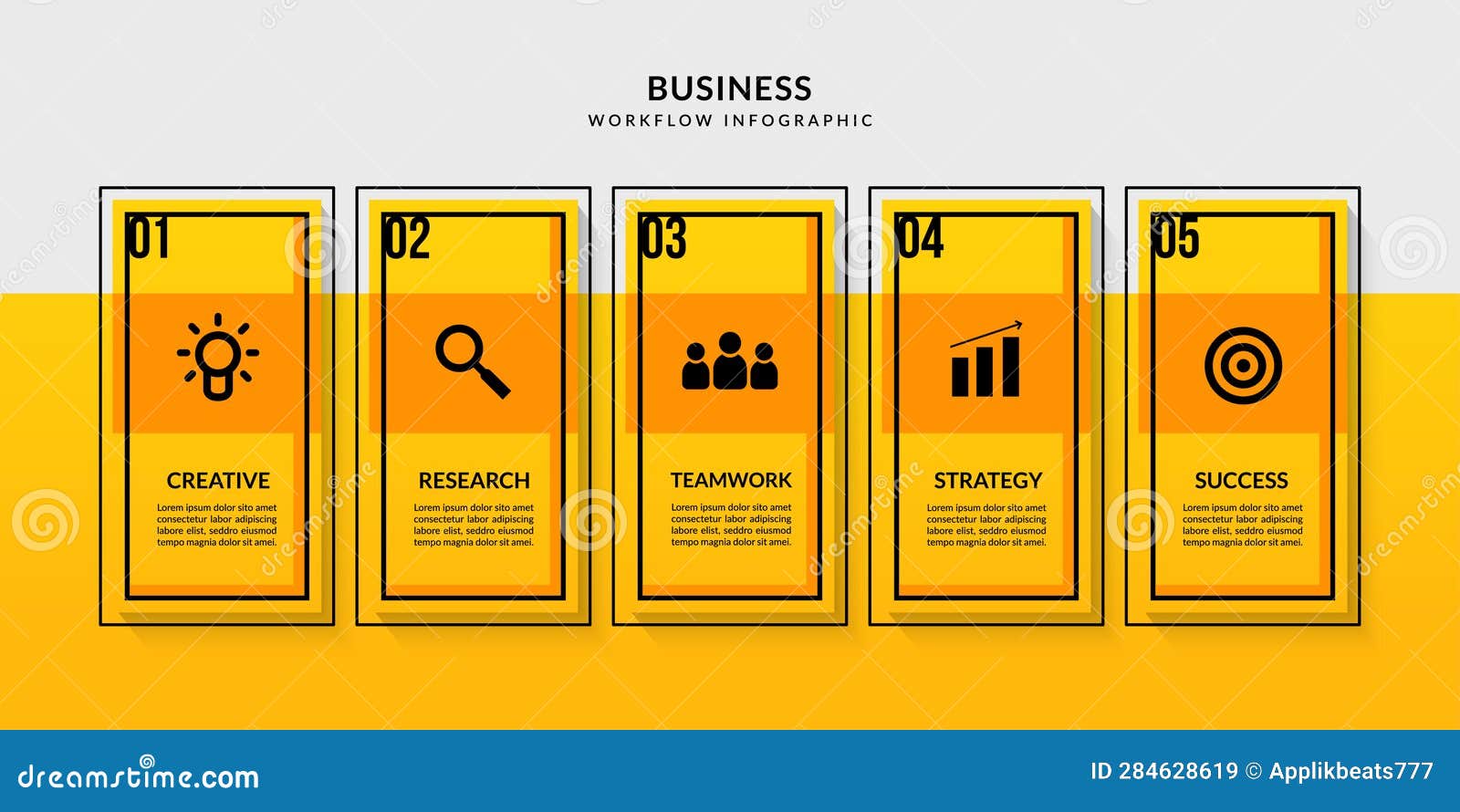 BUSINESS
WORKFLOW INFOGRAPHIC

01
CREATIVE
Lorem ipsum dolor sito amet consectetur labor adipiscing labore elist, seddro eiusmod tempo magnia dolor sit amei.

02
RESEARCH
Lorem ipsum dolor sito amet consectetur labor adipiscing labore elist, seddro eiusmod tempo magnia dolor sit amei.

03
TEAMWORK
Lorem ipsum dolor sito amet consectetur labor adipiscing labore elist, seddro eiusmod tempo magnia dolor sit amei.

04
STRATEGY
Lorem ipsum dolor sito amet consectetur labor adipiscing labore elist, seddro eiusmod tempo magnia dolor sit amei.

05
SUCCESS
Lorem ipsum dolor sito amet consectetur labor adipiscing labore elist, seddro eiusmod tempo magnia dolor sit amei.

dreamstime.com
ID 284628619 © Applikbeats777