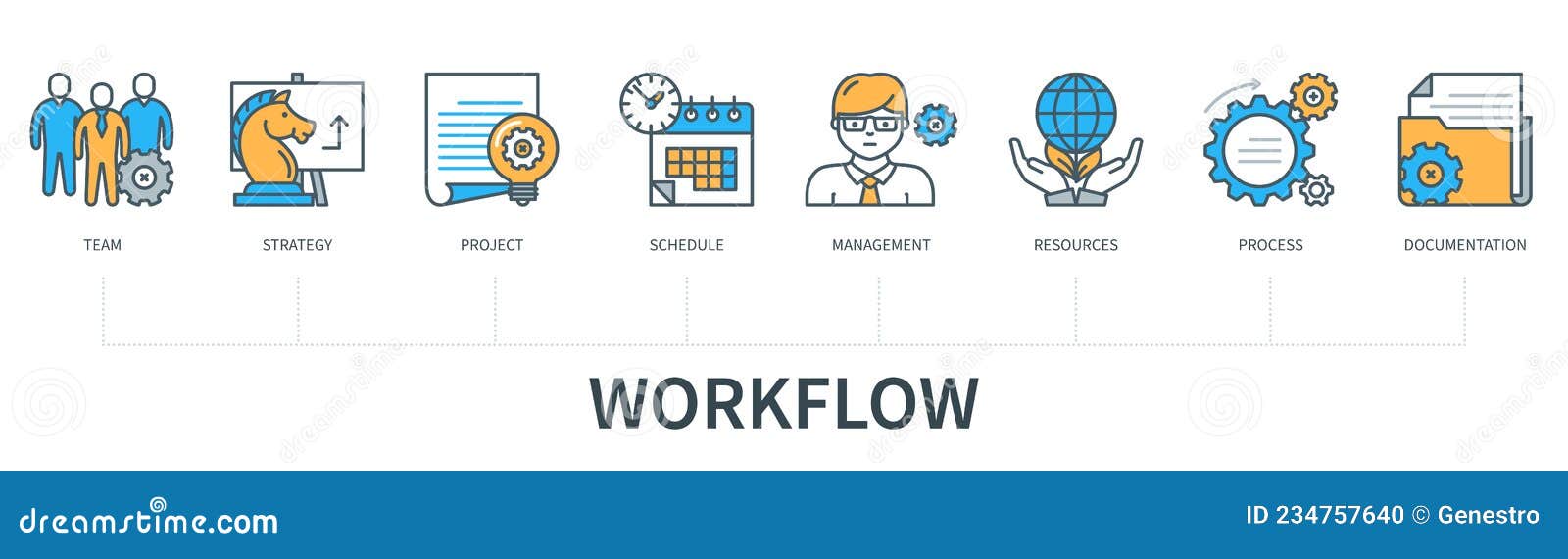 TEAM

STRATEGY

PROJECT

SCHEDULE

MANAGEMENT

RESOURCES

PROCESS

DOCUMENTATION

WORKFLOW

dreamstime.com

ID 234757640 © Genestro