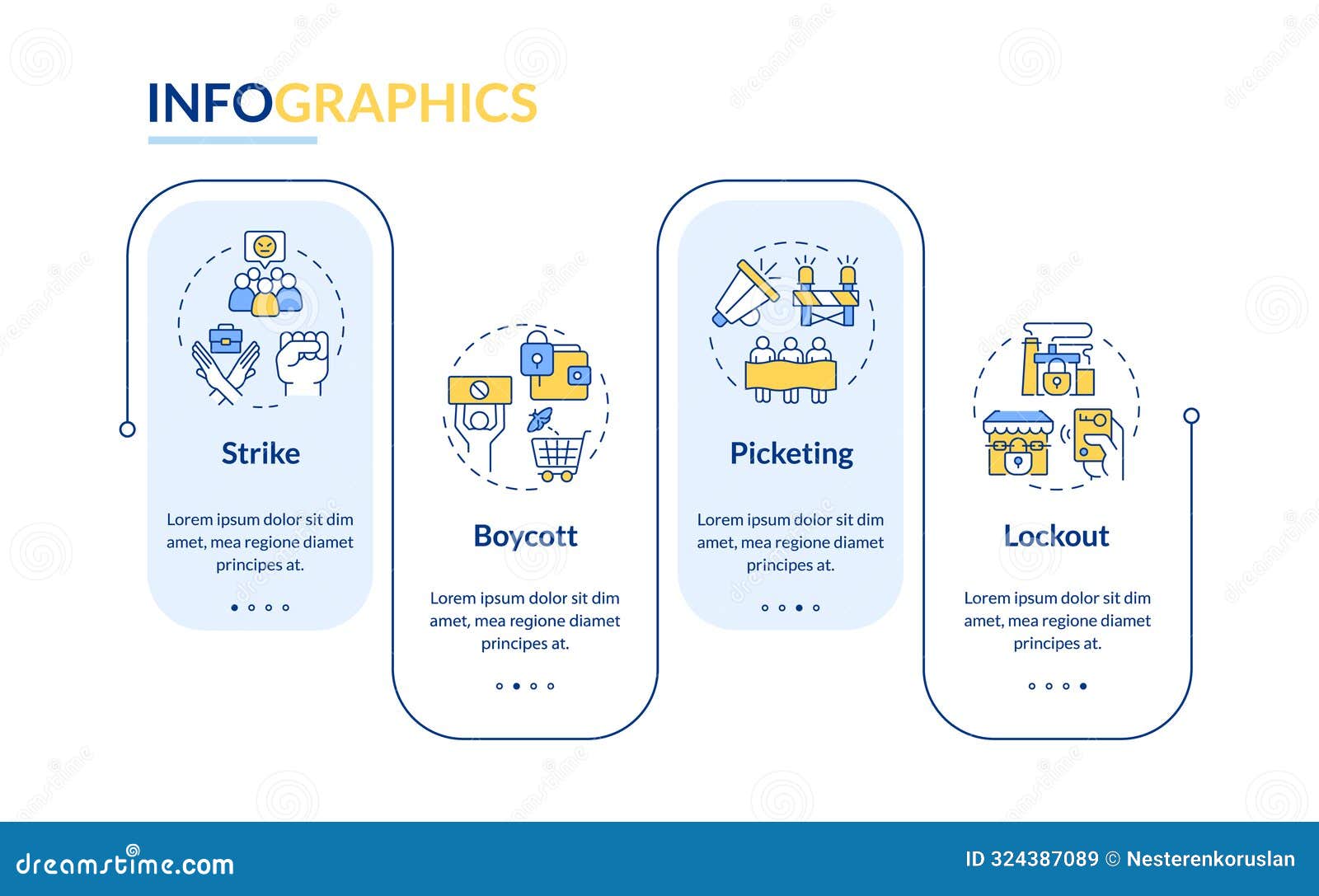 INFOGRAPHICS

Strike

Lorem ipsum dolor sit dim amet, mea regione diamet principes at.

Boycott

Lorem ipsum dolor sit dim amet, mea regione diamet principes at.

Picketing

Lorem ipsum dolor sit dim amet, mea regione diamet principes at.

Lockout

Lorem ipsum dolor sit dim amet, mea regione diamet principes at.

dreamstime.com

ID 324387089 © Nesterenkoruslan