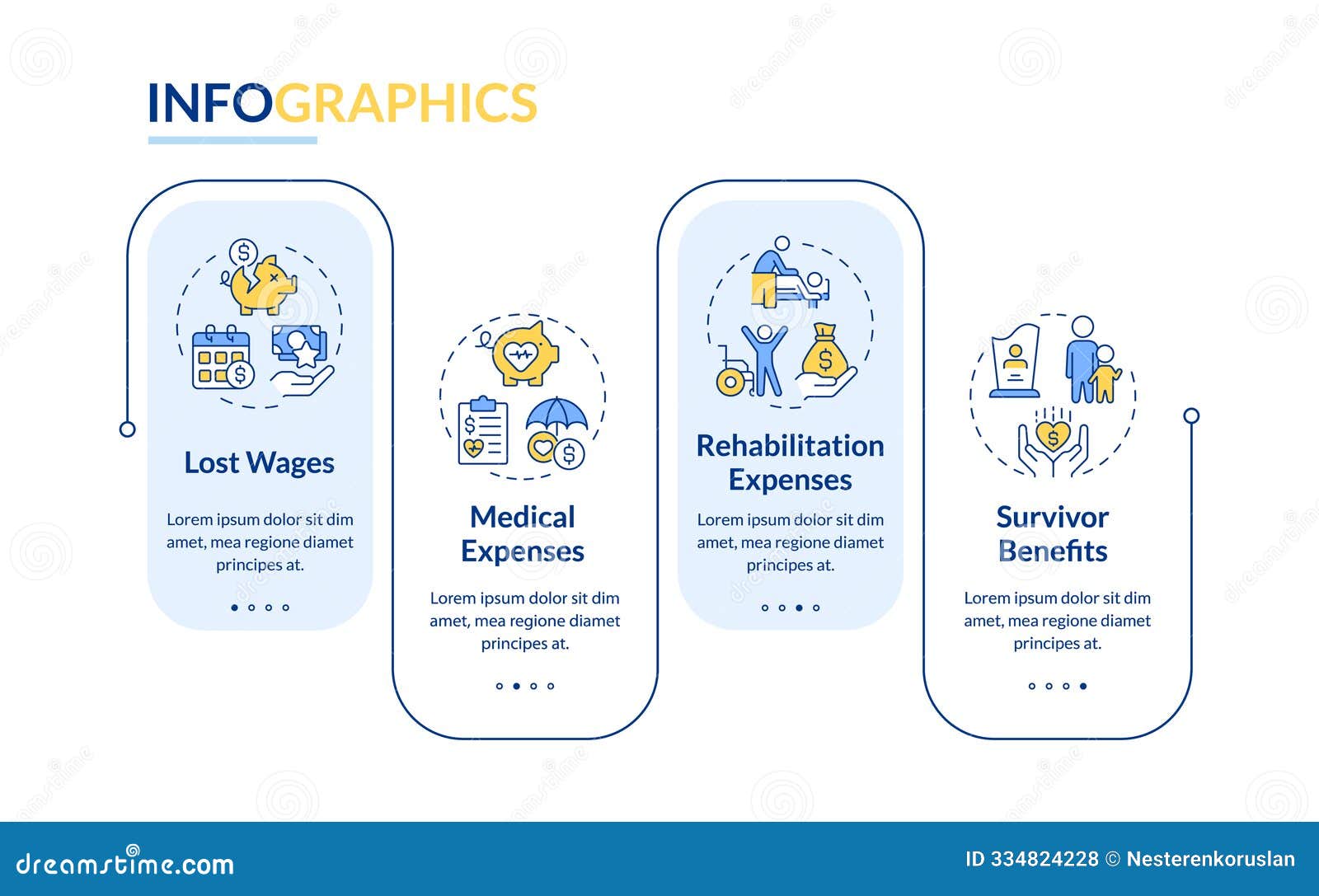 INFOGRAPHICS

Lost Wages

Lorem ipsum dolor sit dim amet, mea regione diamet principes at.

Medical Expenses

Lorem ipsum dolor sit dim amet, mea regione diamet principes at.

Rehabilitation Expenses

Lorem ipsum dolor sit dim amet, mea regione diamet principes at.

Survivor Benefits

Lorem ipsum dolor sit dim amet, mea regione diamet principes at.

dreamstime.com

ID 334824228 © Nesterenkoruslan