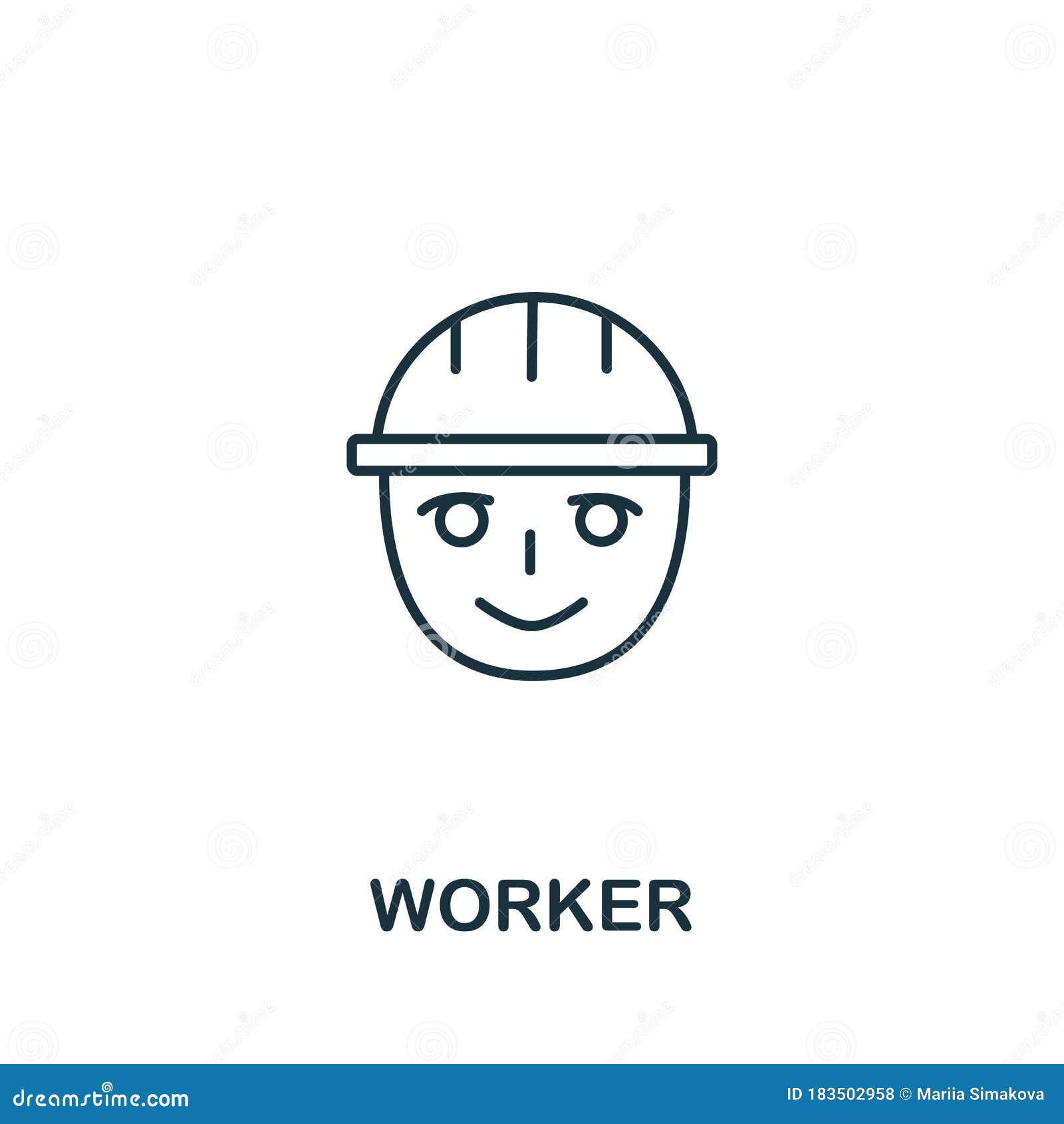 WORKER

dreamstime.com

ID 183502958 © Mariia Simakova