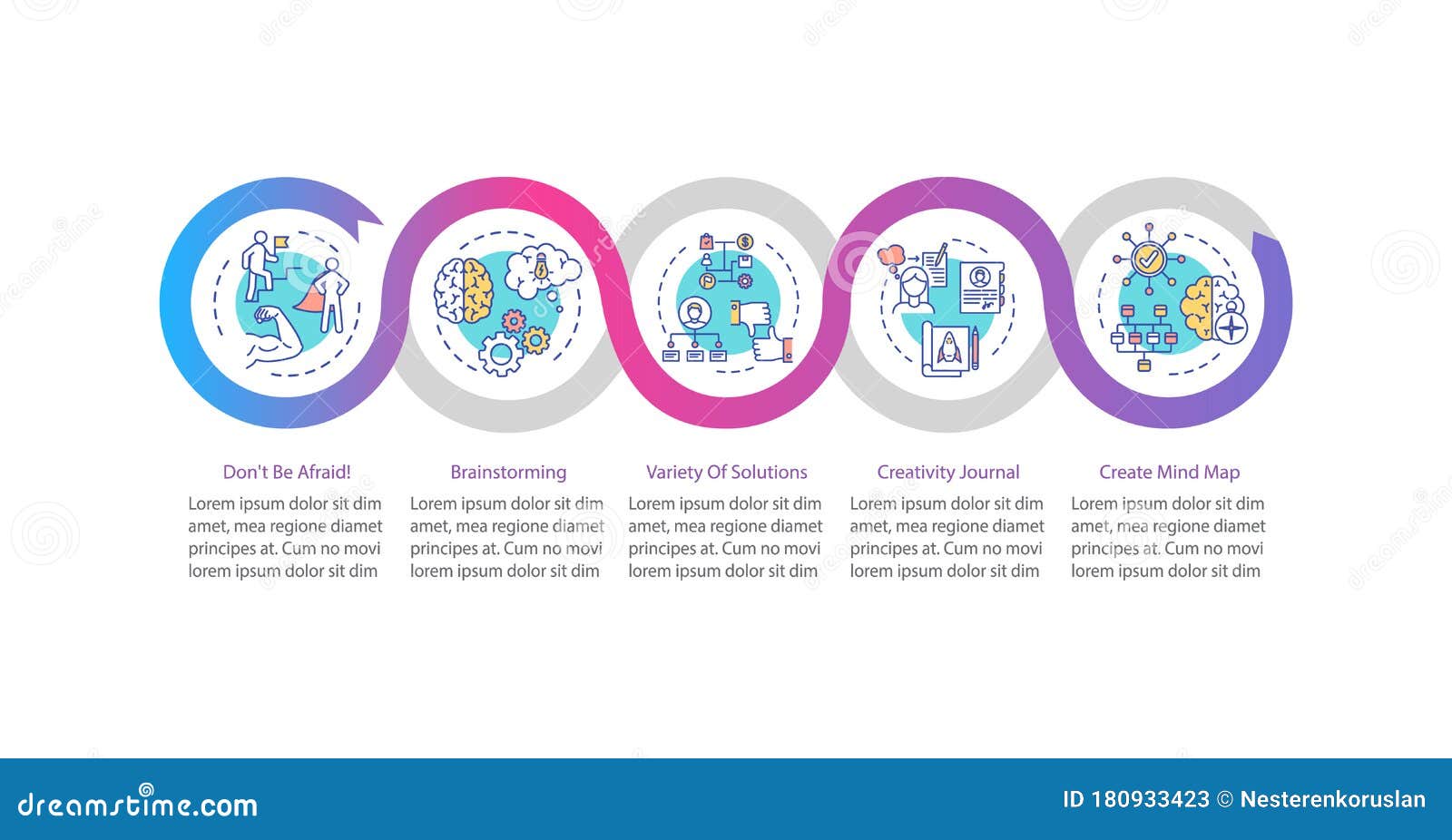 Don't Be Afraid!
Lorem ipsum dolor sit dim amet, mea regione diamet principes at. Cum no movi lorem ipsum dolor sit dim

Brainstorming
Lorem ipsum dolor sit dim amet, mea regione diamet principes at. Cum no movi lorem ipsum dolor sit dim

Variety Of Solutions
Lorem ipsum dolor sit dim amet, mea regione diamet principes at. Cum no movi lorem ipsum dolor sit dim

Creativity Journal
Lorem ipsum dolor sit dim amet, mea regione diamet principes at. Cum no movi lorem ipsum dolor sit dim

Create Mind Map
Lorem ipsum dolor sit dim amet, mea regione diamet principes at. Cum no movi lorem ipsum dolor sit dim

dreamstime.com
ID 180933423 © Nesterenkoruslan