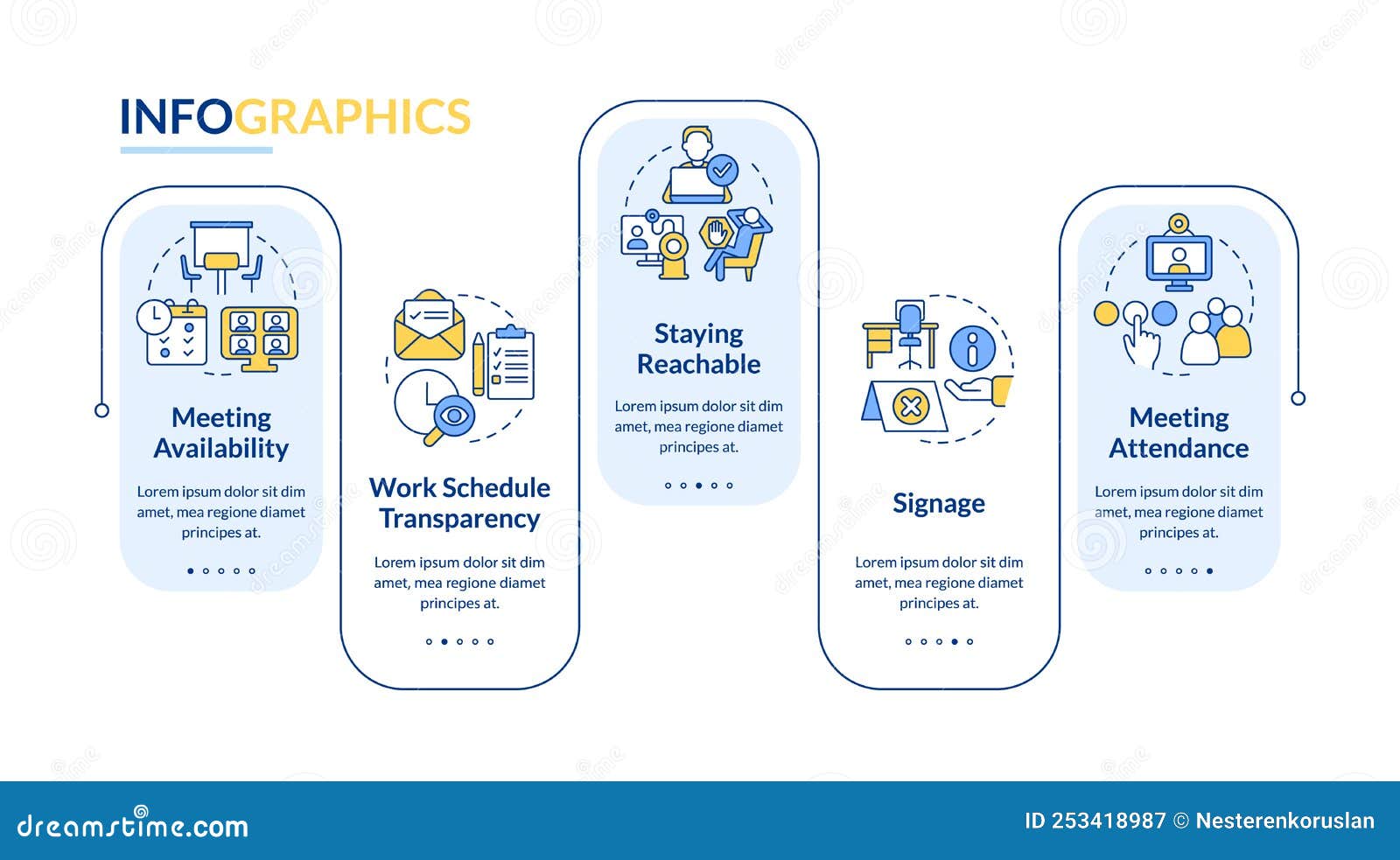 INFOGRAPHICS

Meeting Availability

Lorem ipsum dolor sit dim amet, mea regione diamet principes at.

Work Schedule Transparency

Lorem ipsum dolor sit dim amet, mea regione diamet principes at.

Staying Reachable

Lorem ipsum dolor sit dim amet, mea regione diamet principes at.

Signage

Lorem ipsum dolor sit dim amet, mea regione diamet principes at.

Meeting Attendance

Lorem ipsum dolor sit dim amet, mea regione diamet principes at.

dreamstime.com

ID 253418987 © Nesterenkoruslan