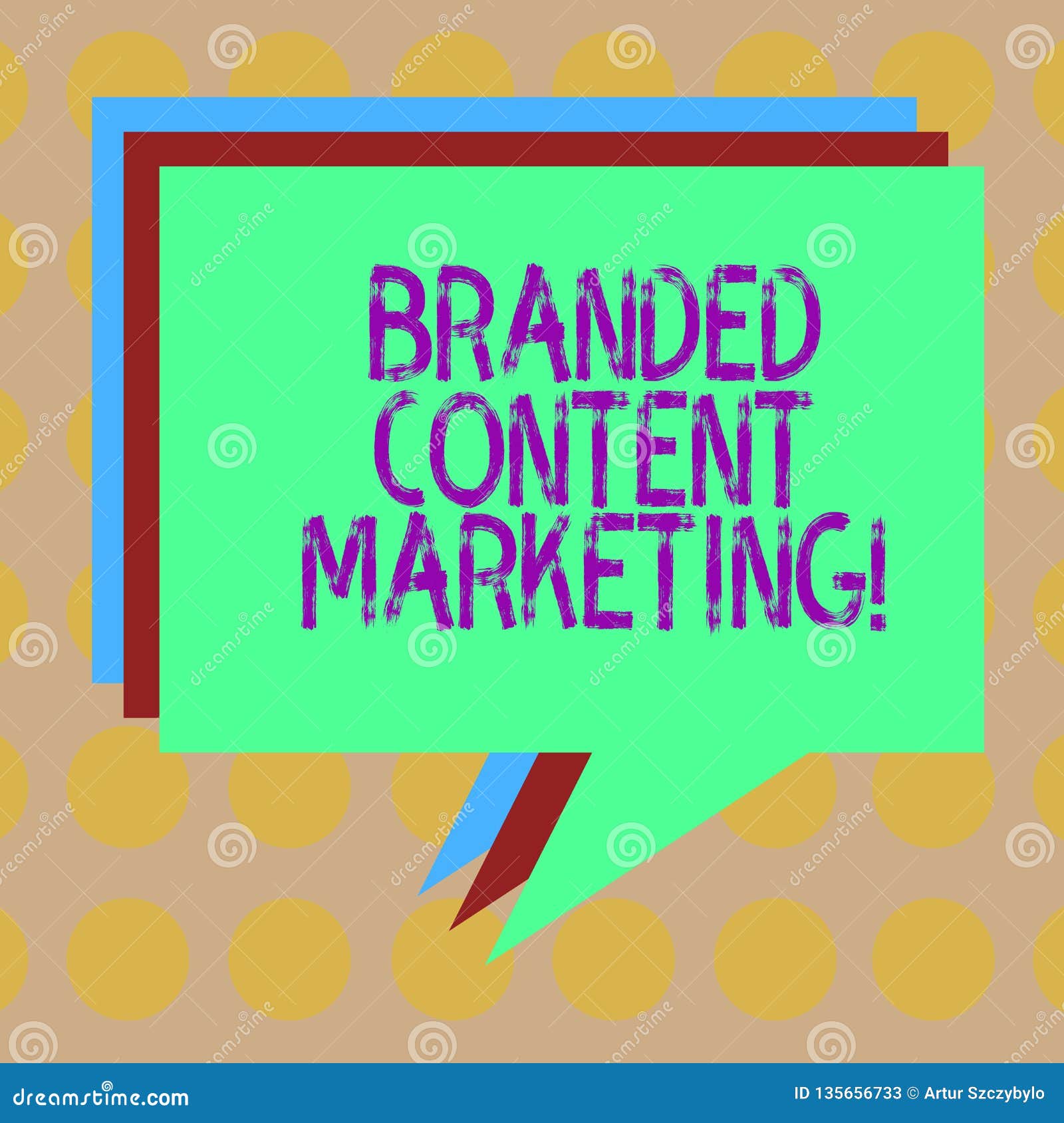 BRANDED CONTENT MARKETING!

dreamstime.com

ID 135656733 © Artur Szczybylo