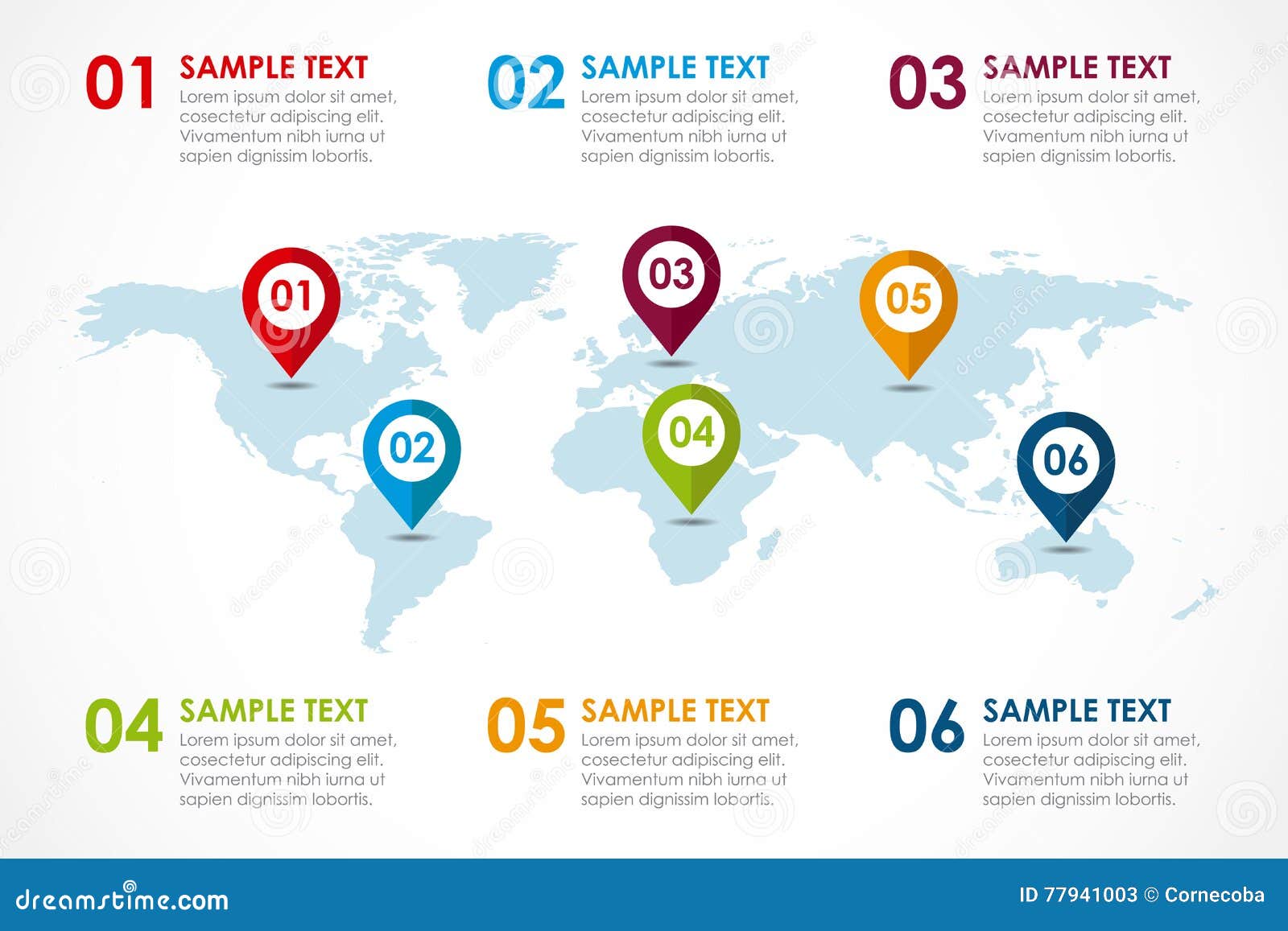 01 SAMPLE TEXT
Lorem ipsum dolor sit amet, cosectetur adipiscing elit. Vivamentum nibh iurna ut sapien dignissim lobortis.

02 SAMPLE TEXT
Lorem ipsum dolor sit amet, cosectetur adipiscing elit. Vivamentum nibh iurna ut sapien dignissim lobortis.

03 SAMPLE TEXT
Lorem ipsum dolor sit amet, cosectetur adipiscing elit. Vivamentum nibh iurna ut sapien dignissim lobortis.

01

03

05

02

04

06

04 SAMPLE TEXT
Lorem ipsum dolor sit amet, cosectetur adipiscing elit. Vivamentum nibh iurna ut sapien dignissim lobortis.

05 SAMPLE TEXT
Lorem ipsum dolor sit amet, cosectetur adipiscing elit. Vivamentum nibh iurna ut sapien dignissim lobortis.

06 SAMPLE TEXT
Lorem ipsum dolor sit amet, cosectetur adipiscing elit. Vivamentum nibh iurna ut sapien dignissim lobortis.

dreamstime.com

ID 77941003 © Cornecoba