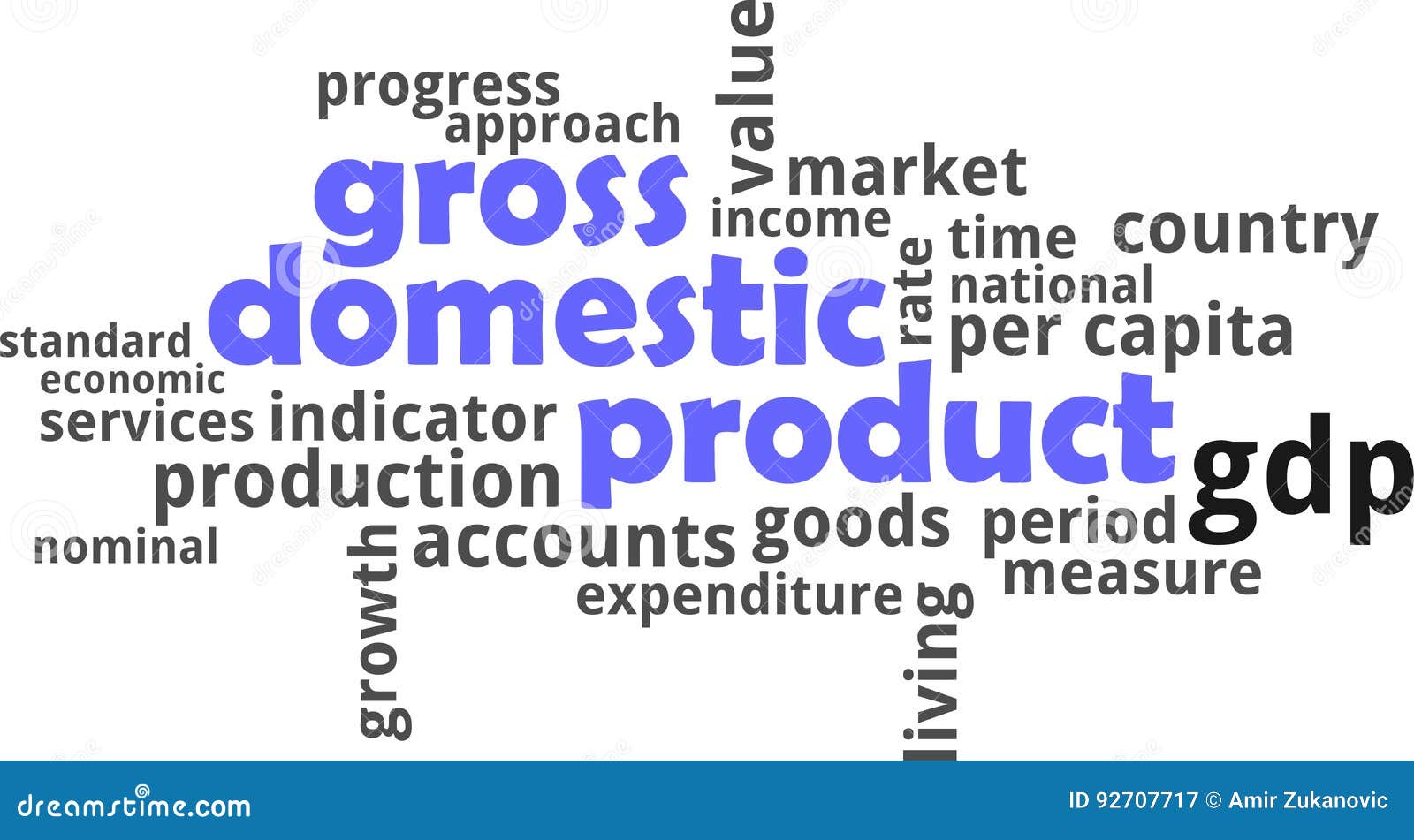 progress
approach
value
gross
market
income
time
country
rate
national
domestic
per capita
standard
economic
services
indicator
product
gdp
production
nominal
growth
accounts
goods
period
measure
expenditure
living

dreamstime.com
ID 92707717 © Amir Zukanovic