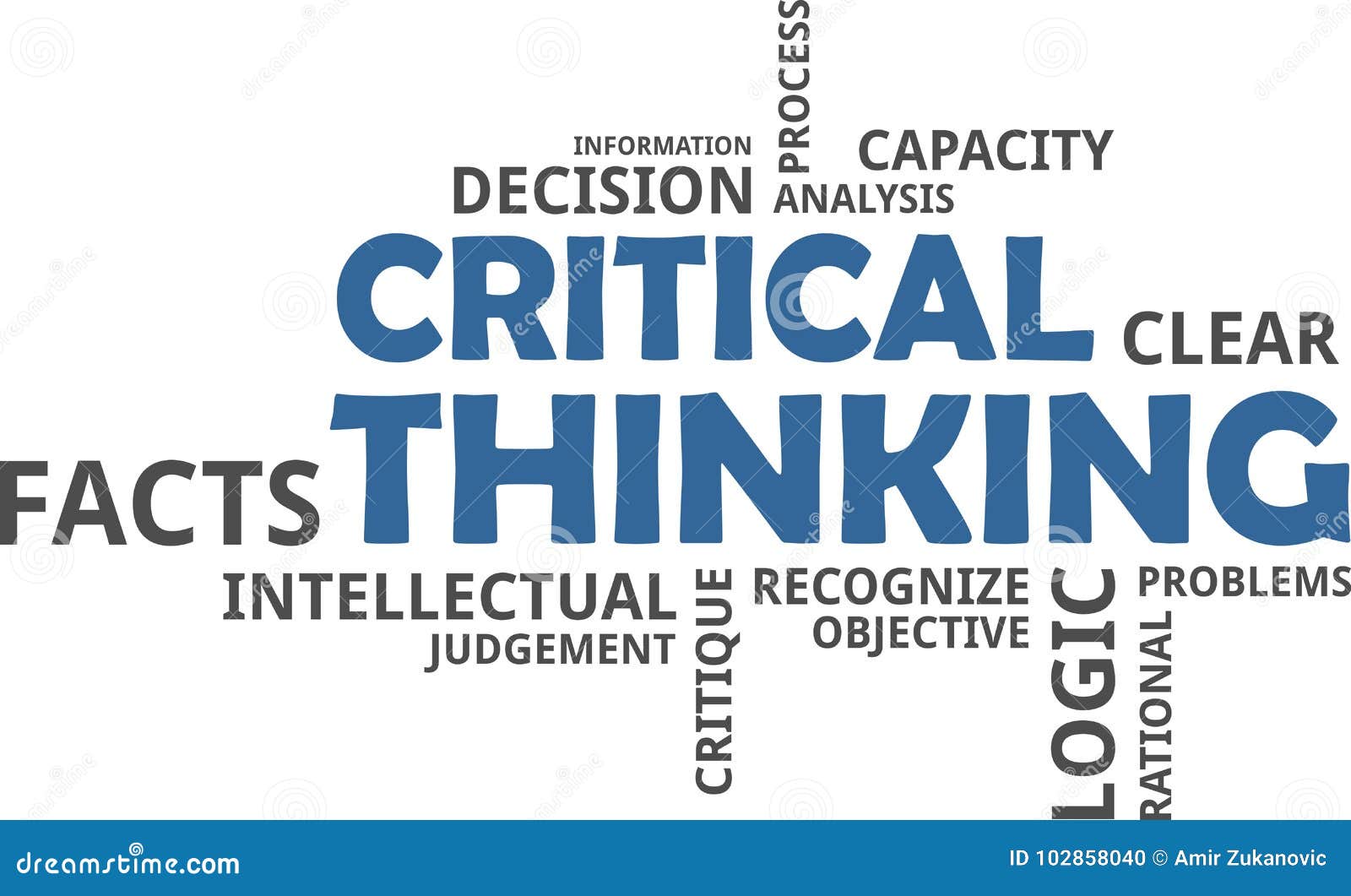 PROCESS
INFORMATION
CAPACITY
DECISION
ANALYSIS
CRITICAL
CLEAR
FACTS
THINKING
INTELLECTUAL
CRITIQUE
RECOGNIZE
LOGIC
PROBLEMS
JUDGEMENT
OBJECTIVE
RATIONAL

dreamstime.com
ID 102858040 © Amir Zukanovic