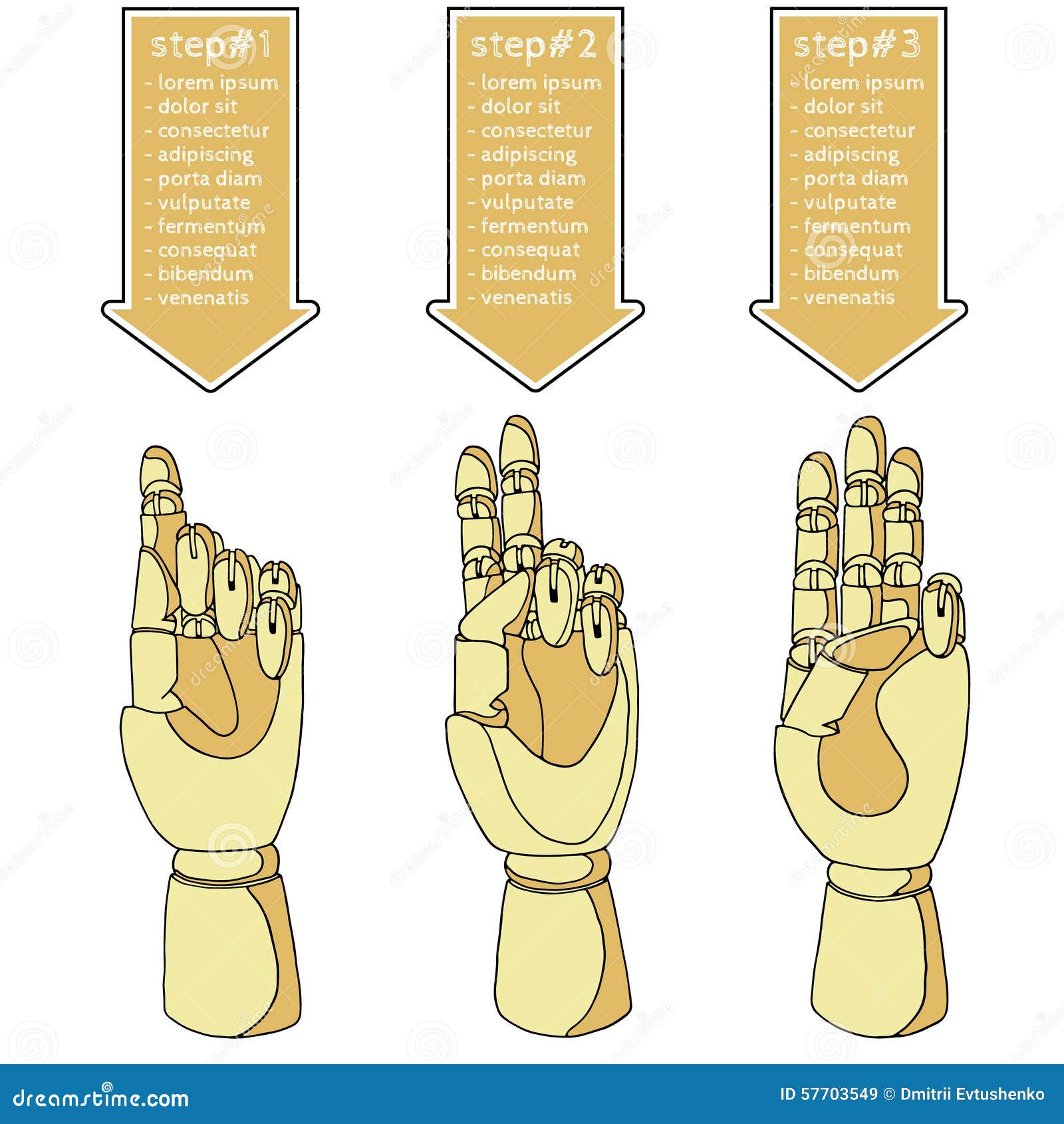 step#1
- lorem ipsum
- dolor sit
- consectetur
- adipiscing
- porta diam
- vulputate
- fermentum
- consequat
- bibendum
- venenatis

step#2
- lorem ipsum
- dolor sit
- consectetur
- adipiscing
- porta diam
- vulputate
- fermentum
- consequat
- bibendum
- venenatis

step#3
- lorem ipsum
- dolor sit
- consectetur
- adipiscing
- porta diam
- vulputate
- fermentum
- consequat
- bibendum
- venenatis

dreamstime.com
ID 57703549 © Dmitrii Evtushenko