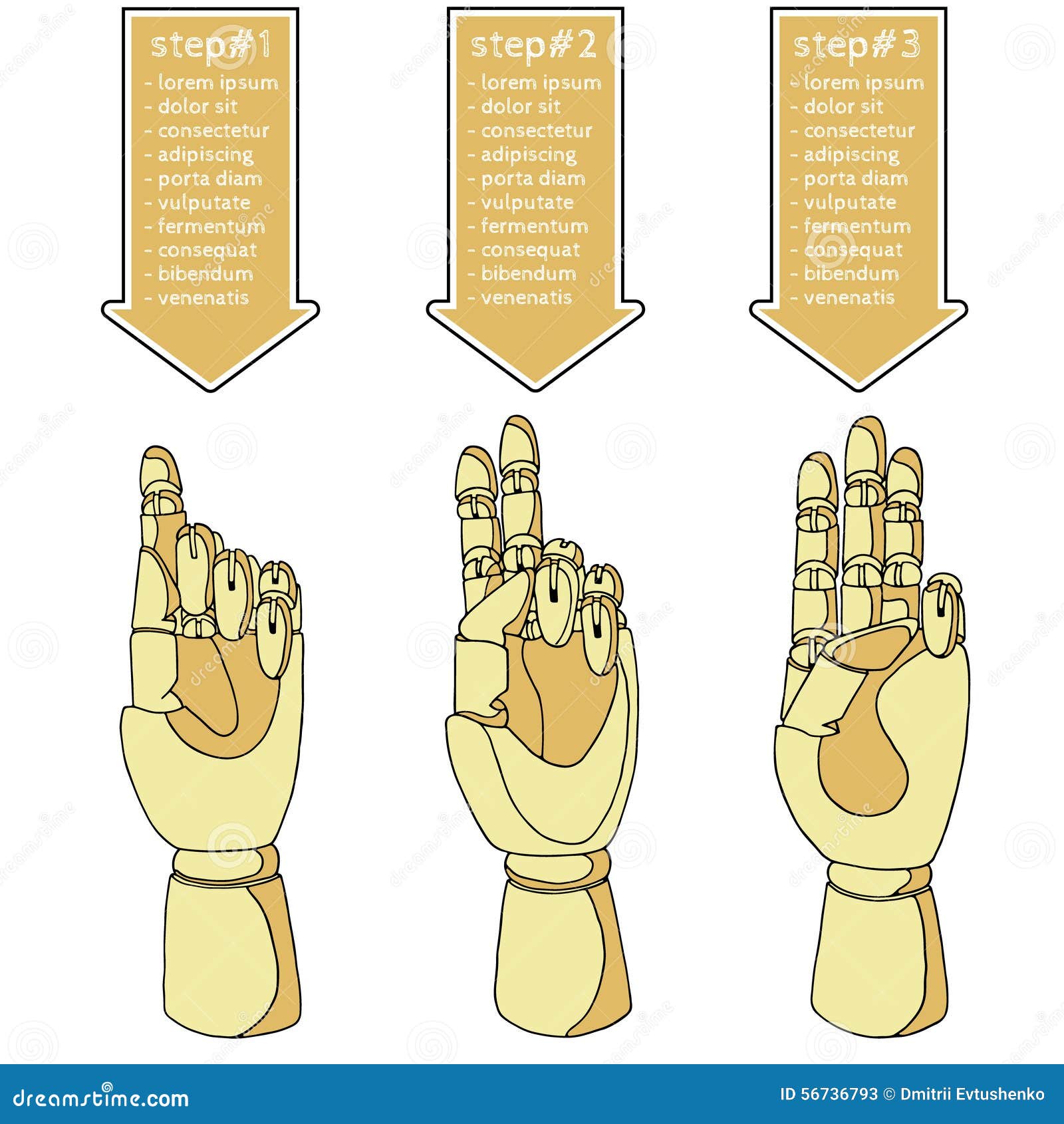 step#1
- lorem ipsum
- dolor sit
- consectetur
- adipiscing
- porta diam
- vulputate
- fermentum
- consequat
- bibendum
- venenatis

step#2
- lorem ipsum
- dolor sit
- consectetur
- adipiscing
- porta diam
- vulputate
- fermentum
- consequat
- bibendum
- venenatis

step#3
- lorem ipsum
- dolor sit
- consectetur
- adipiscing
- porta diam
- vulputate
- fermentum
- consequat
- bibendum
- venenatis

dreamstime.com

ID 56736793 © Dmitrii Evtushenko