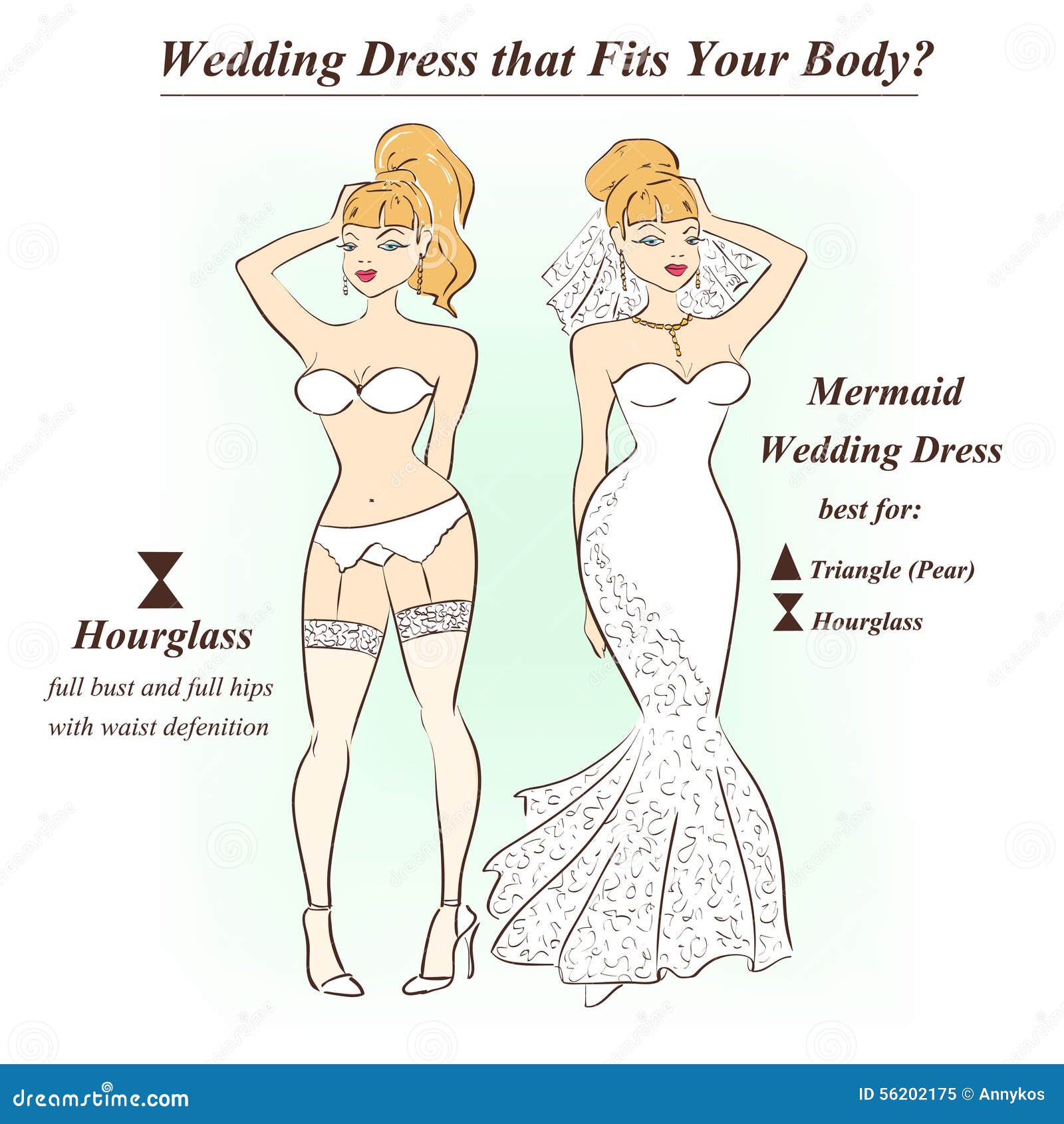 Wedding Dress that Fits Your Body?

Hourglass
full bust and full hips with waist defenition

Mermaid Wedding Dress
best for:
Triangle (Pear)
Hourglass

dreamstime.com
ID 56202175 © Annykos