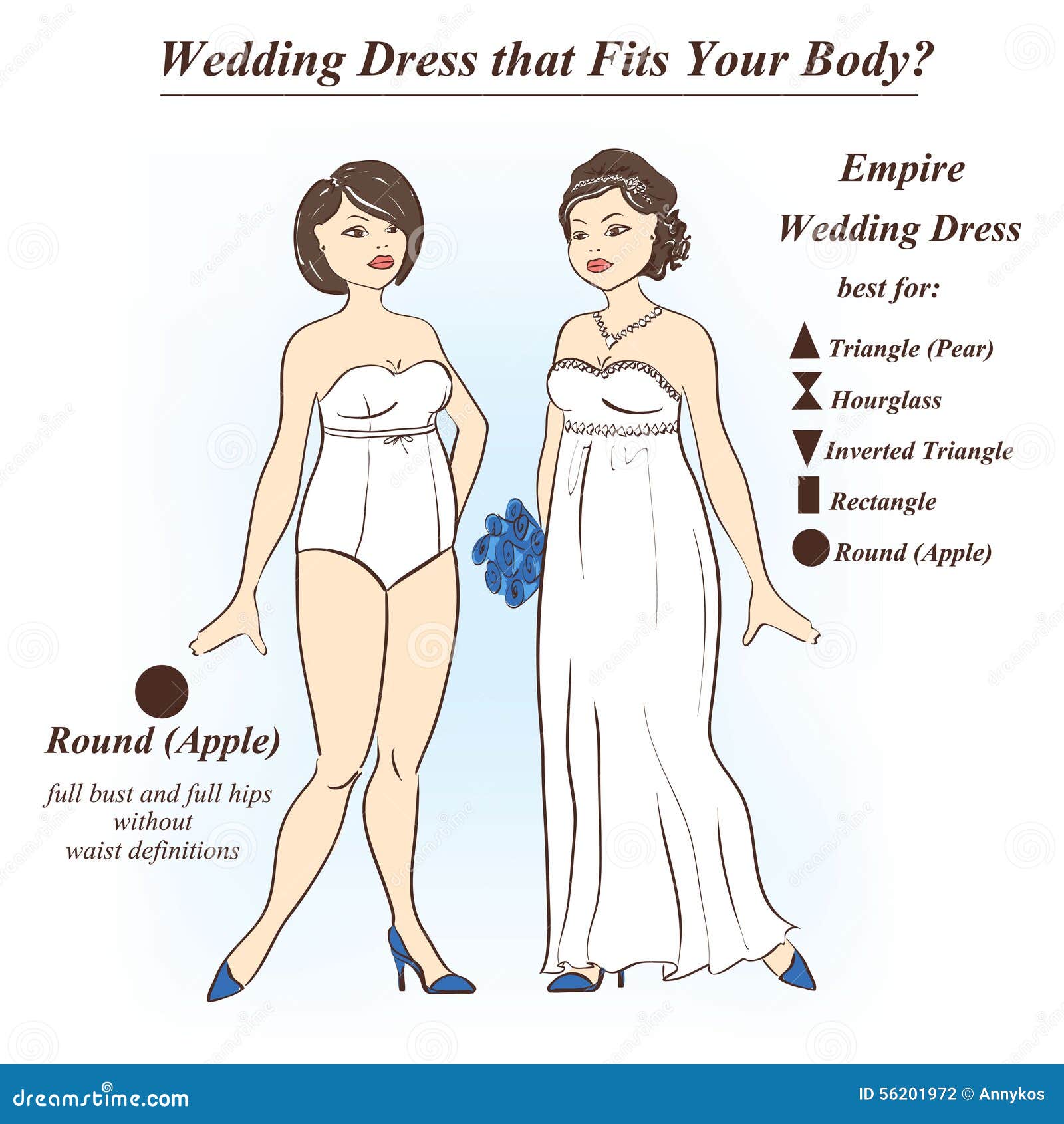 Wedding Dress that Fits Your Body?

Empire
Wedding Dress
best for:

Triangle (Pear)
Hourglass
Inverted Triangle
Rectangle
Round (Apple)

Round (Apple)
full bust and full hips without waist definitions

dreamstime.com

ID 56201972 © Annykos