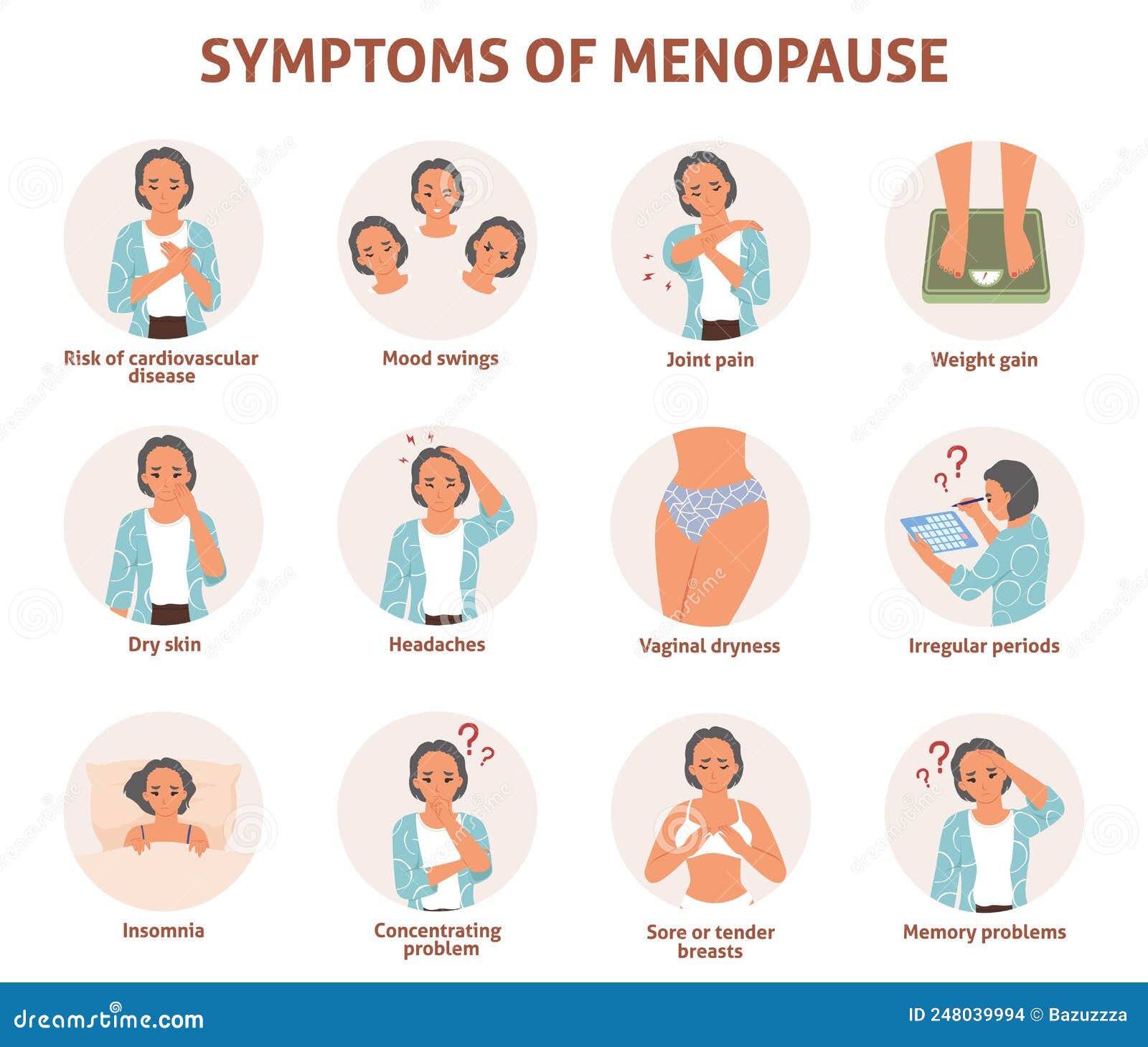 SYMPTOMS OF MENOPAUSE

Risk of cardiovascular disease

Mood swings

Joint pain

Weight gain

Dry skin

Headaches

Vaginal dryness

Irregular periods

Insomnia

Concentrating problem

Sore or tender breasts

Memory problems

dreamstime.com

ID 248039994 © Bazuzzza