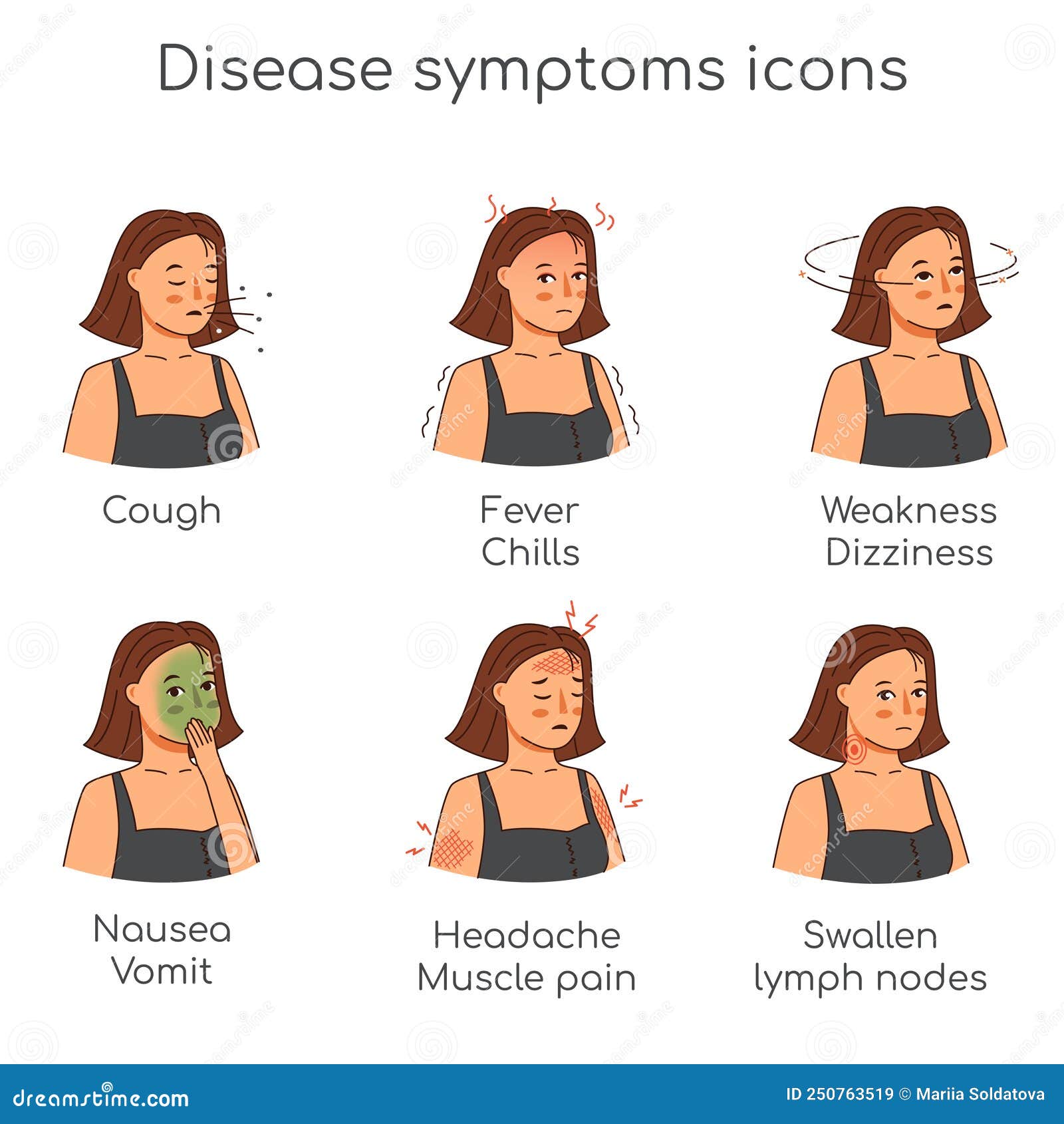 Disease symptoms icons

Cough

Fever
Chills

Weakness
Dizziness

Nausea
Vomit

Headache
Muscle pain

Swallen
lymph nodes

dreamstime.com

ID 250763519 © Mariia Soldatova